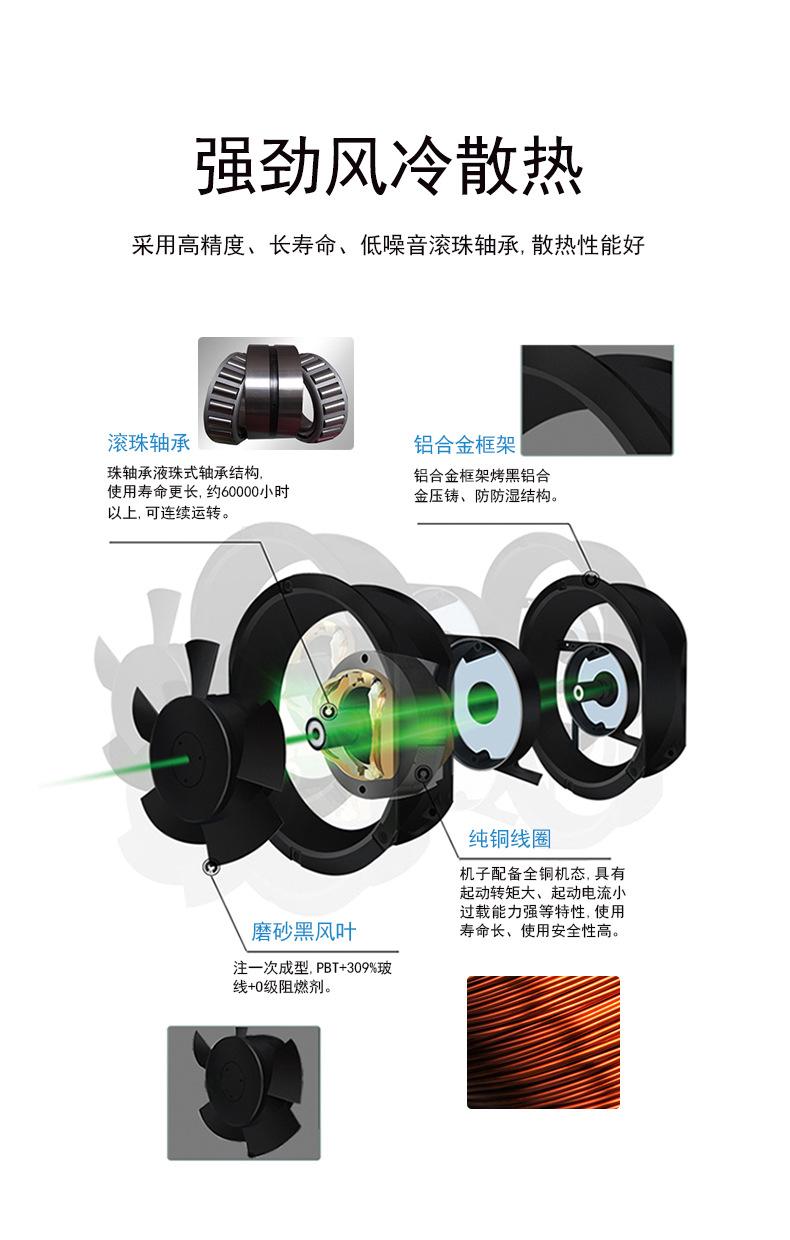 强劲风冷散热

采用高精度、长寿命、低噪音滚珠轴承, 散热性能好

滚珠轴承

珠轴承液珠式轴承结构, 使用寿命更长, 约60000小时以上, 可连续运转。

铝合金框架

铝合金框架烤黑铝合金压铸、防防湿结构。

纯铜线圈

机子配备全铜机态, 具有起动转矩大、起动电流小过载能力强等特性, 使用寿命长、使用安全性高。

磨砂黑风叶

注一次成型, PBT+309%玻线+0级阻燃剂。