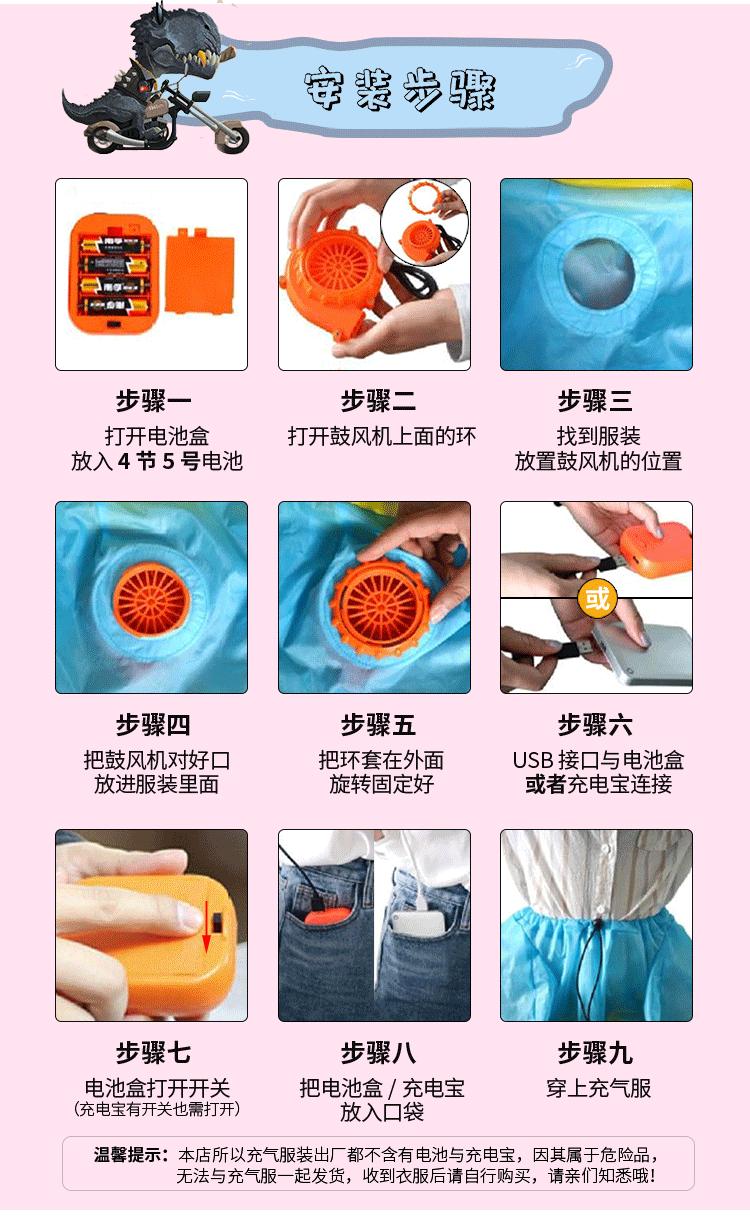 安装步骤

步骤一
打开电池盒
放入 4 节 5 号电池

步骤二
打开鼓风机上面的环

步骤三
找到服装
放置鼓风机的位置

步骤四
把鼓风机对好口
放进服装里面

步骤五
把环套在外面
旋转固定好

或

步骤六
USB 接口与电池盒
或者充电宝连接

步骤七
电池盒打开开关
（充电宝有开关也需打开）

步骤八
把电池盒 / 充电宝
放入口袋

步骤九
穿上充气服

温馨提示：本店所以充气服装出厂都不含有电池与充电宝，因其属于危险品，无法与充气服一起发货，收到衣服后请自行购买，请亲们知悉哦！