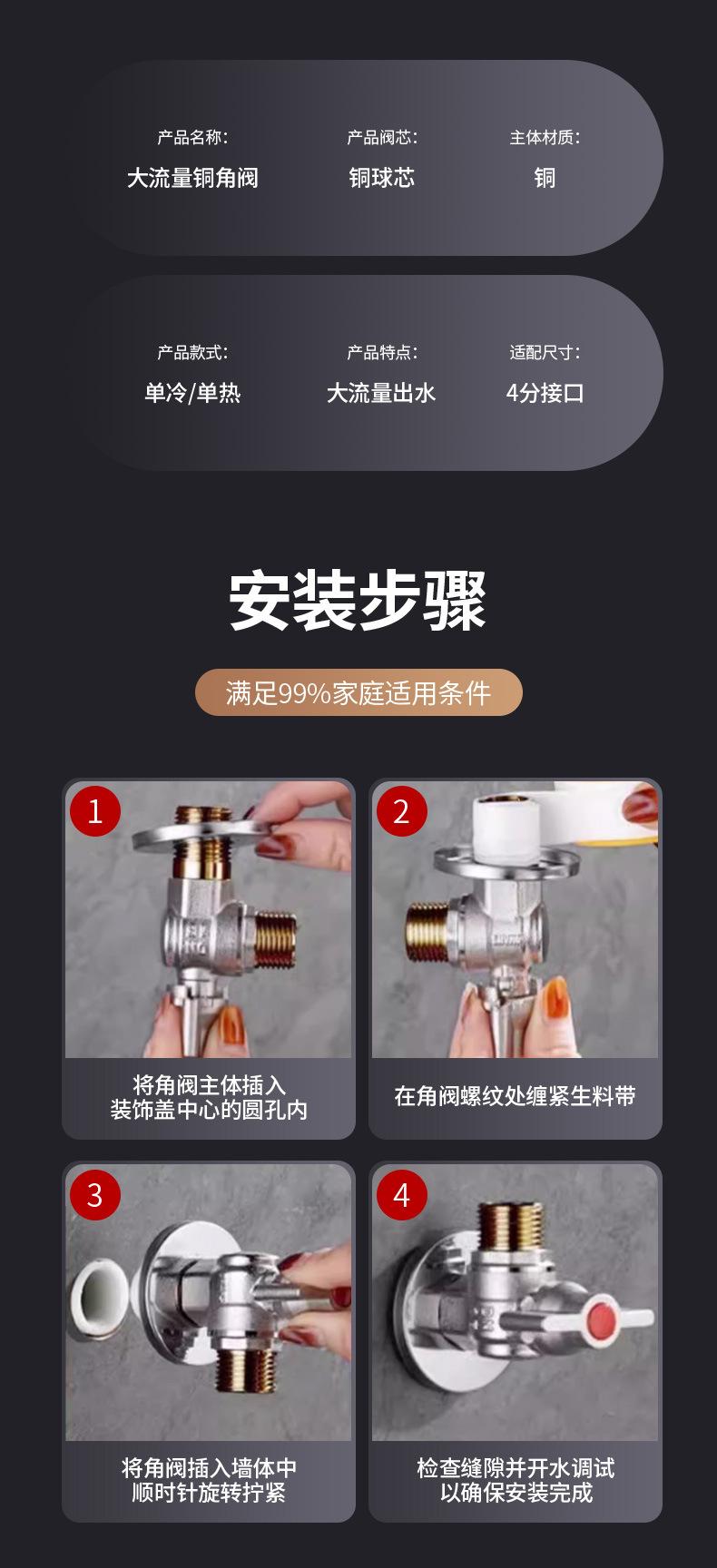 产品名称:
大流量铜角阀

产品阀芯:
铜球芯

主体材质:
铜

产品款式:
单冷/单热

产品特点:
大流量出水

适配尺寸:
4分接口

安装步骤

满足99%家庭适用条件

1
将角阀主体插入
装饰盖中心的圆孔内

2
在角阀螺纹处缠紧生料带

3
将角阀插入墙体中
顺时针旋转拧紧

4
检查缝隙并开水调试
以确保安装完成