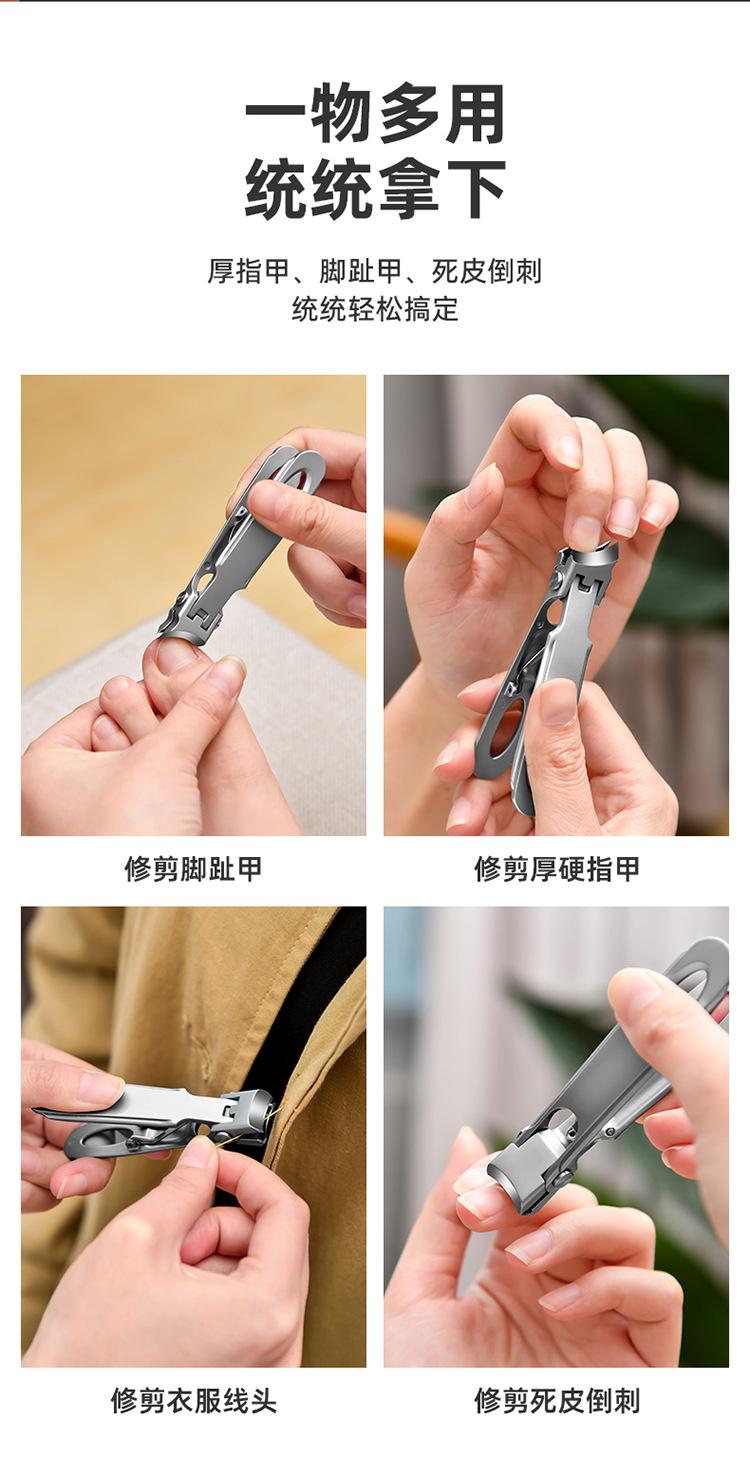 一物多用
统统拿下

厚指甲、脚趾甲、死皮倒刺
统统轻松搞定

修剪脚趾甲

修剪厚硬指甲

修剪衣服线头

修剪死皮倒刺