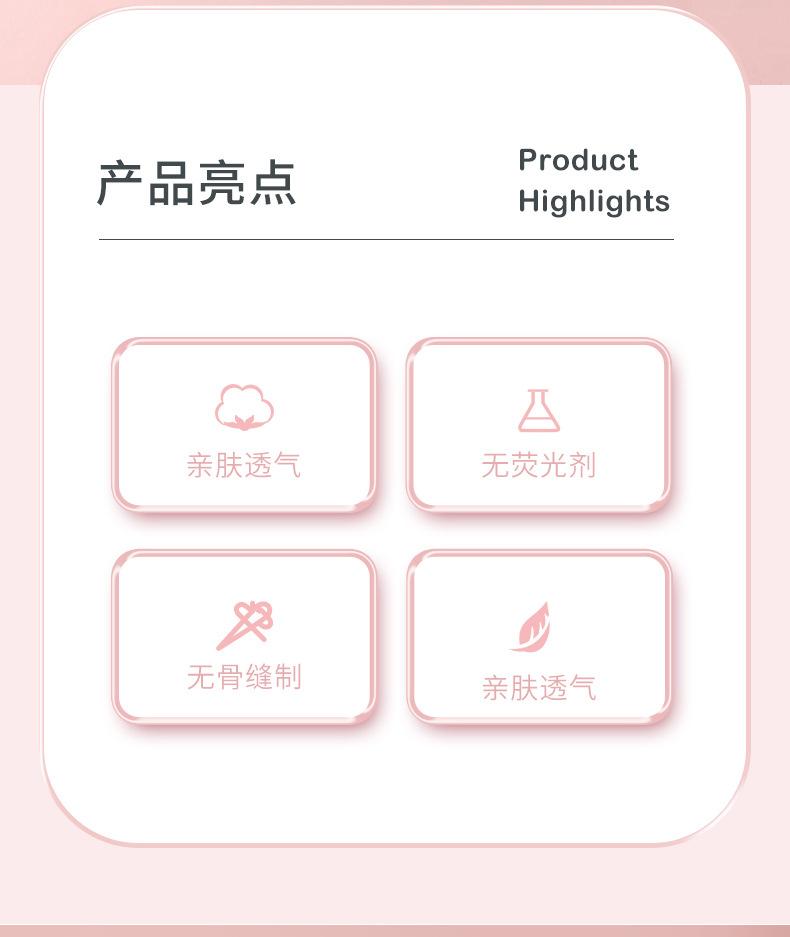 产品亮点

Product
Highlights

亲肤透气

无荧光剂

无骨缝制

亲肤透气