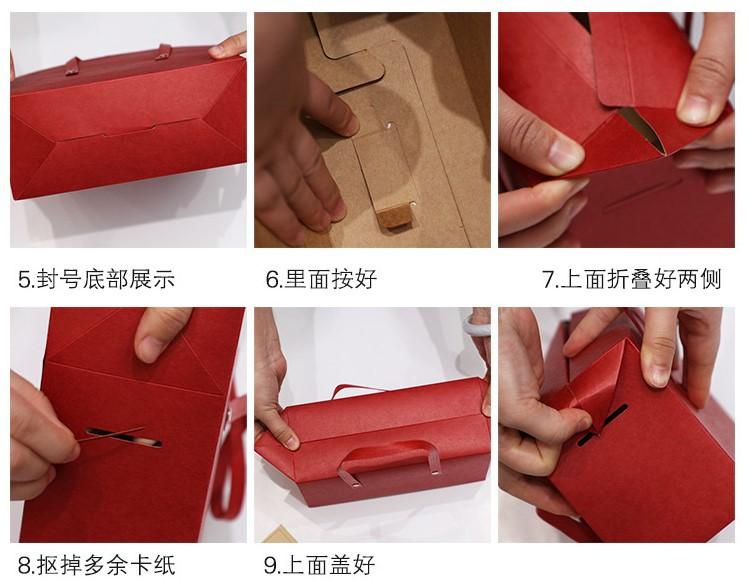 5.封号底部展示

6.里面按好

7.上面折叠好两侧

8.抠掉多余卡纸

9.上面盖好