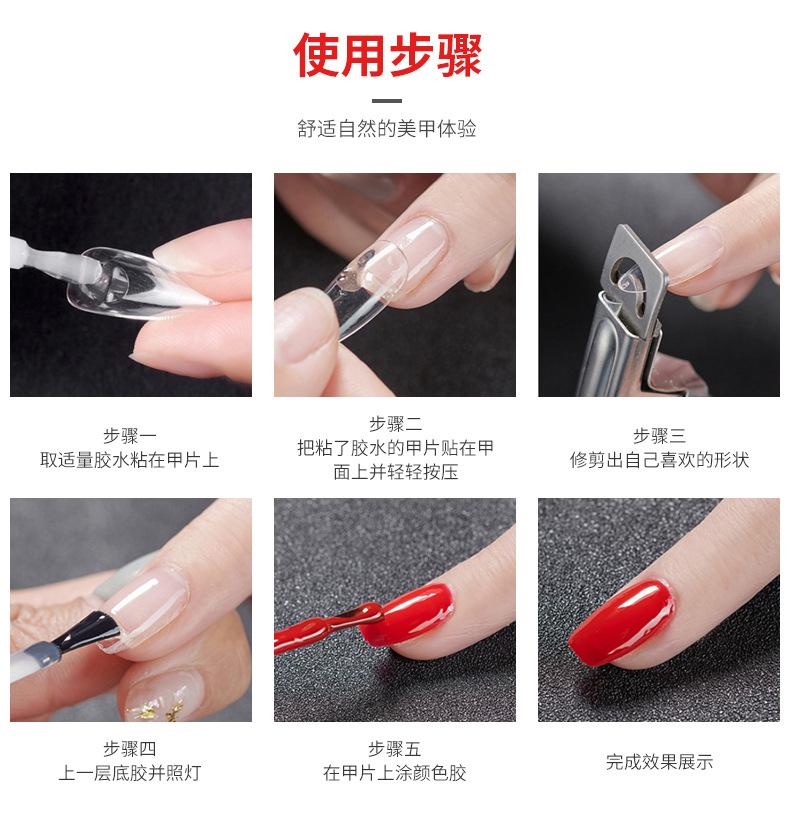 使用步骤

舒适自然的美甲体验

步骤一
取适量胶水粘在甲片上

步骤二
把粘了胶水的甲片贴在甲面上并轻轻按压

步骤三
修剪出自己喜欢的形状

步骤四
上一层底胶并照灯

步骤五
在甲片上涂颜色胶

完成效果展示