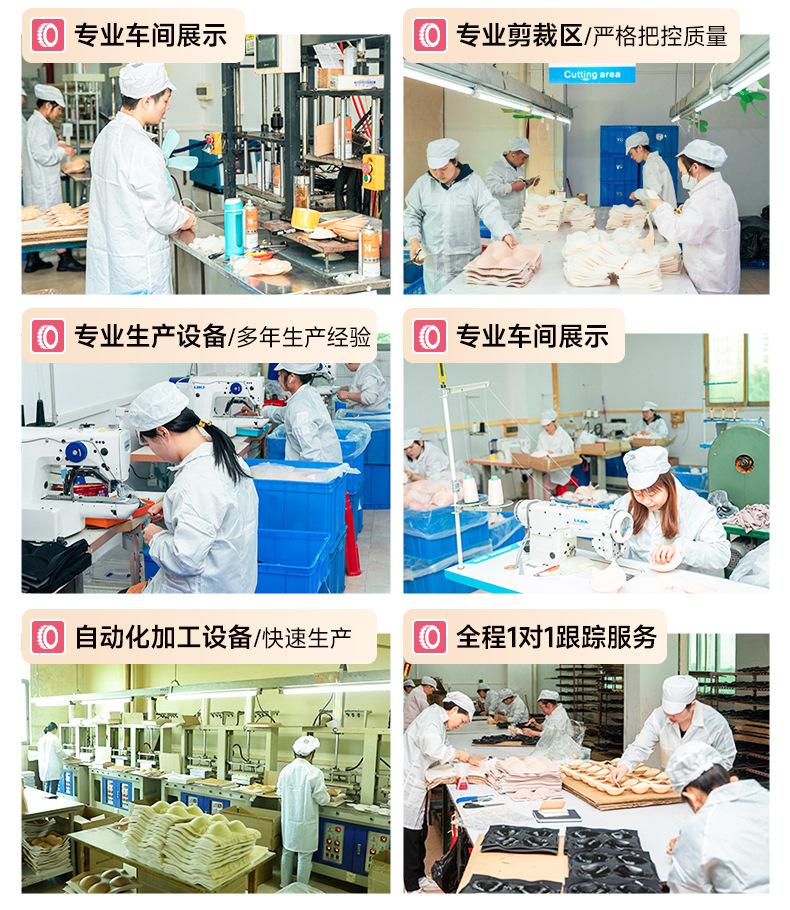 专业车间展示

专业剪裁区/严格把控质量

Cutting area

专业生产设备/多年生产经验

专业车间展示

自动化加工设备/快速生产

全程1对1跟踪服务