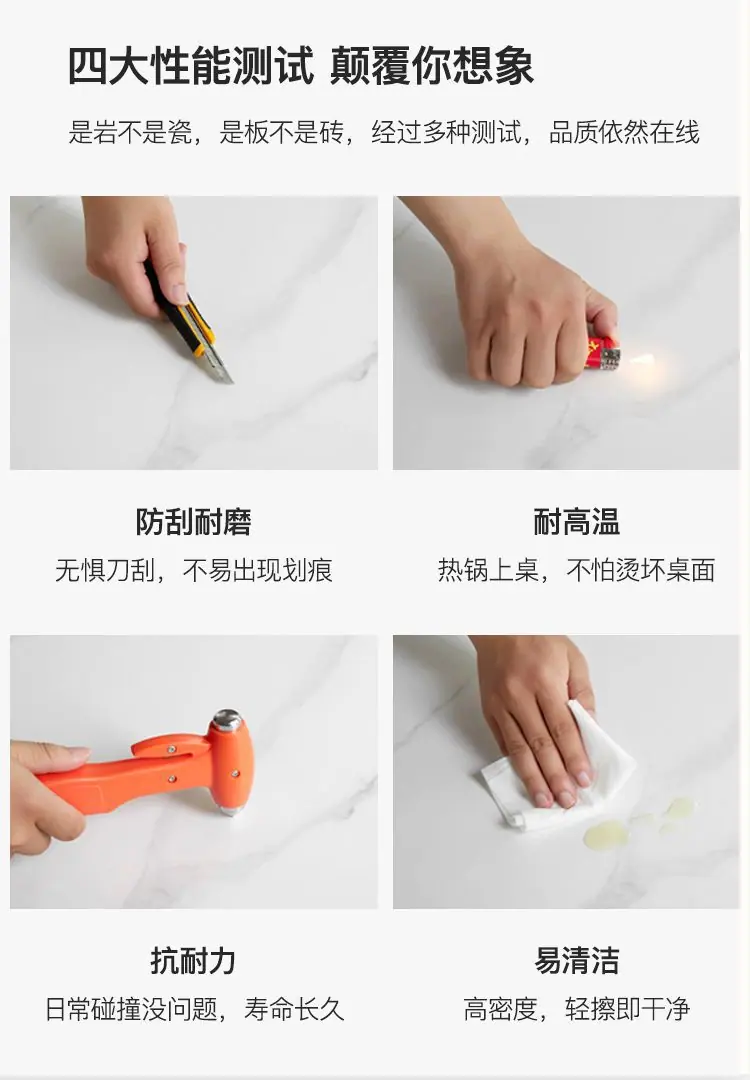 四大性能测试 颠覆你想象

是岩不是瓷，是板不是砖，经过多种测试，品质依然在线

防刮耐磨

无惧刀刮，不易出现划痕

耐高温

热锅上桌，不怕烫坏桌面

抗耐力

日常碰撞没问题，寿命长久

易清洁

高密度，轻擦即干净