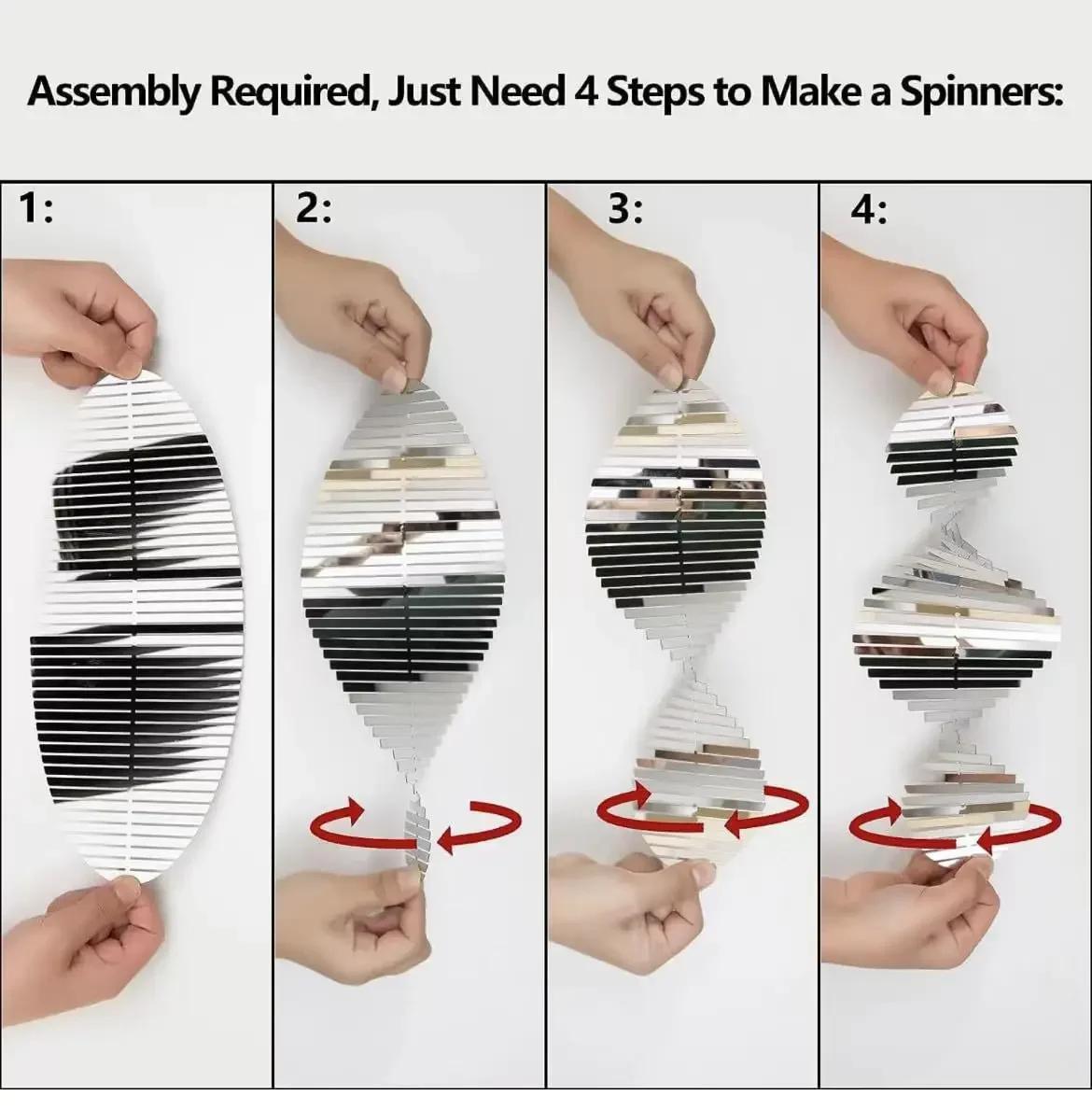 Assembly Required, Just Need 4 Steps to Make a Spinners:

1:

2:

3:

4: