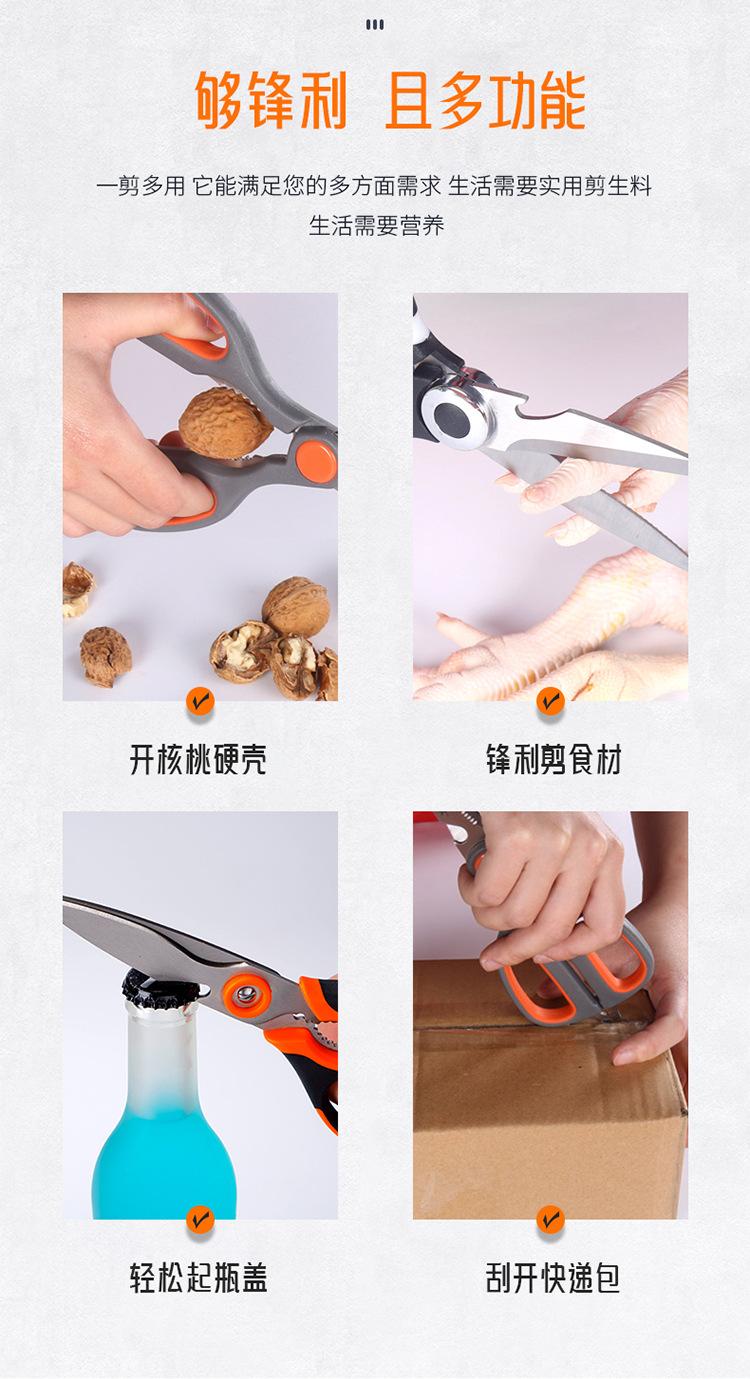 够锋利 且多功能

一剪多用 它能满足您的多方面需求 生活需要实用剪生料
生活需要营养

开核桃硬壳

锋利剪食材

轻松起瓶盖

刮开快递包