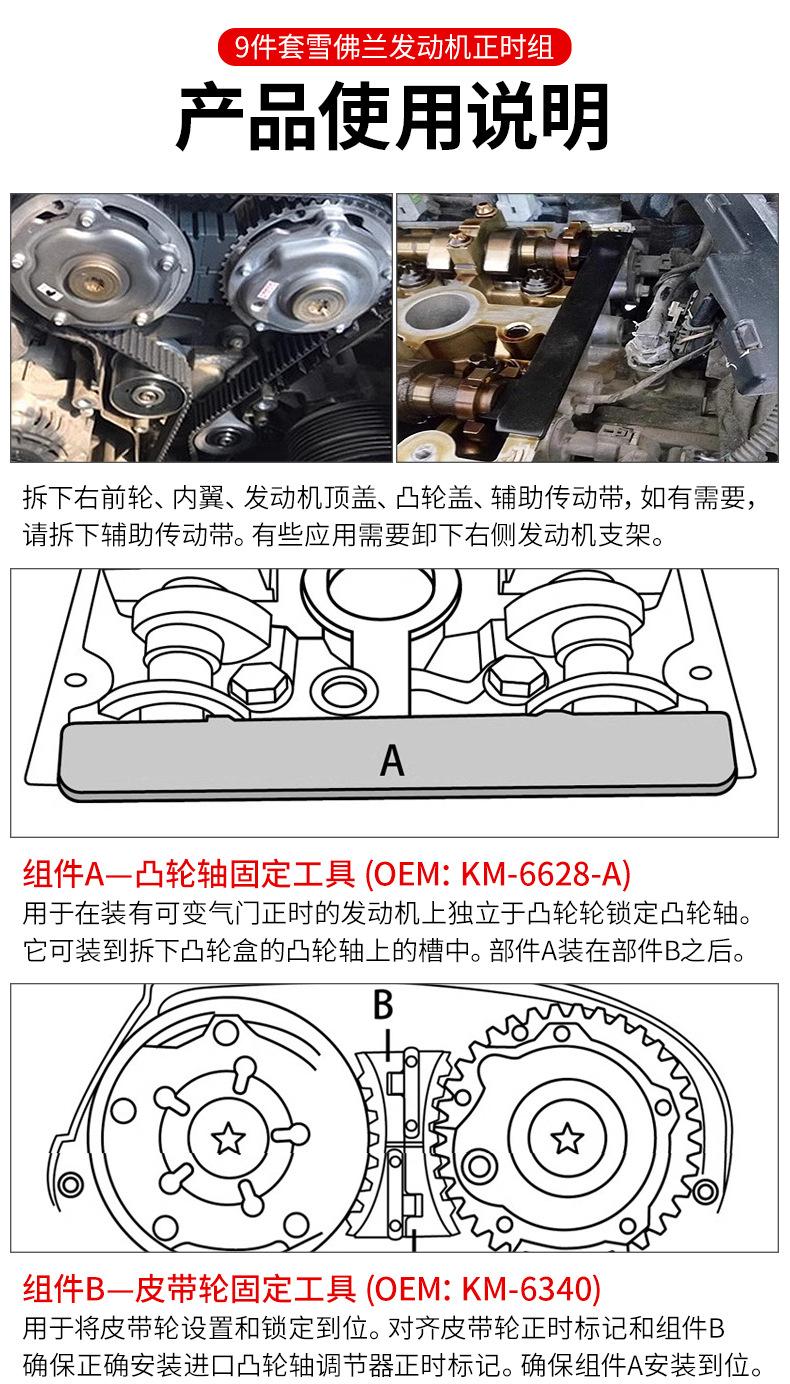 9件套雪佛兰发动机正时组

产品使用说明

拆下右前轮、内翼、发动机顶盖、凸轮盖、辅助传动带，如有需要，请拆下辅助传动带。有些应用需要卸下右侧发动机支架。

A

组件A—凸轮轴固定工具 (OEM: KM-6628-A)

用于在装有可变气门正时的发动机上独立于凸轮轮锁定凸轮轴。它可装到拆下凸轮盒的凸轮轴上的槽中。部件A装在部件B之后。

B

组件B—皮带轮固定工具 (OEM: KM-6340)

用于将皮带轮设置和锁定到位。对齐皮带轮正时标记和组件B确保正确安装进口凸轮轴调节器正时标记。确保组件A安装到位。