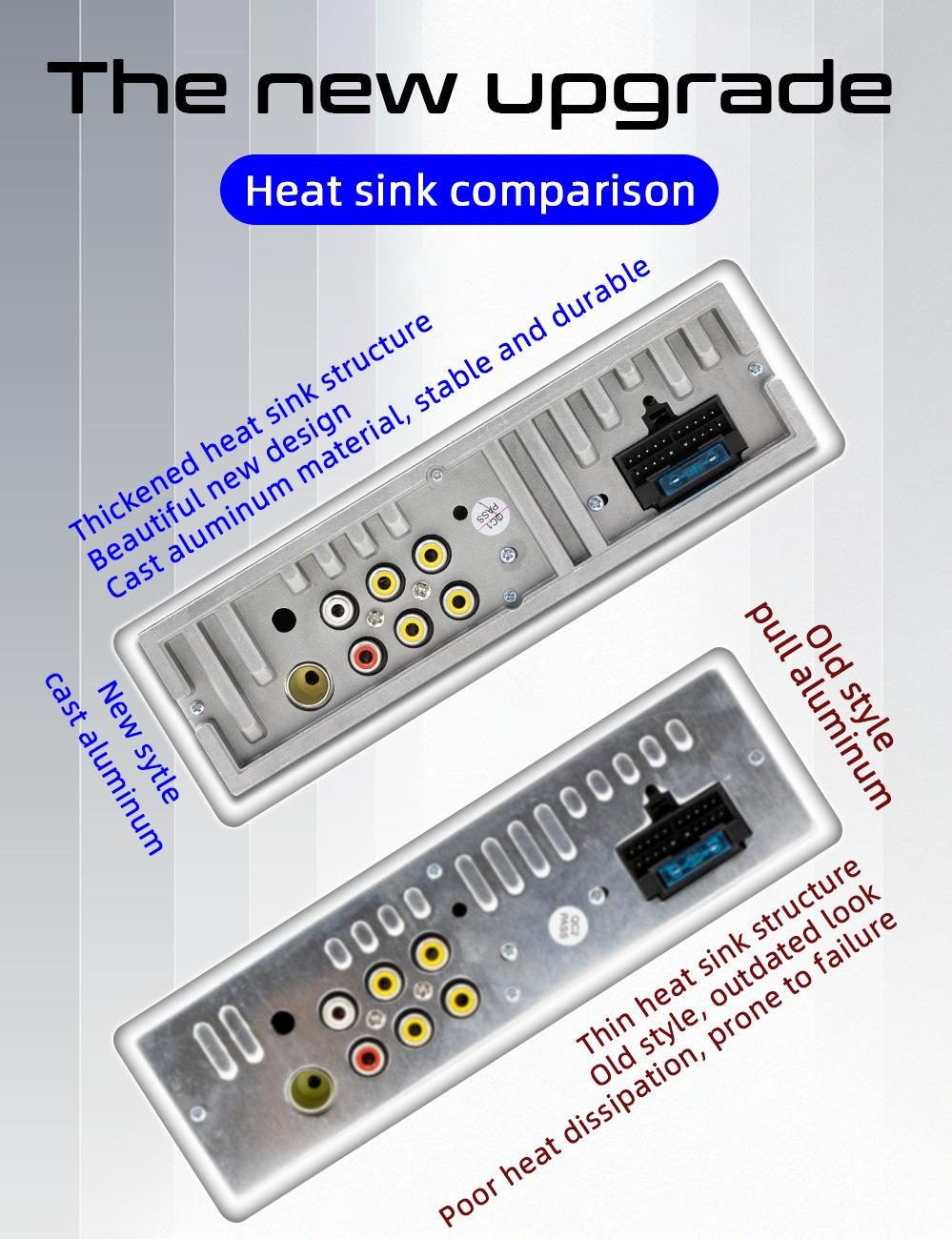 The new upgrade

Heat sink comparison

Thickened heat sink structure
Beautiful new design
Cast aluminum material, stable and durable

QC1
PASS

New sytle
cast aluminum

Old style
pull aluminum

QC2
PASS

Thin heat sink structure
Old style, outdated look
Poor heat dissipation, prone to failure