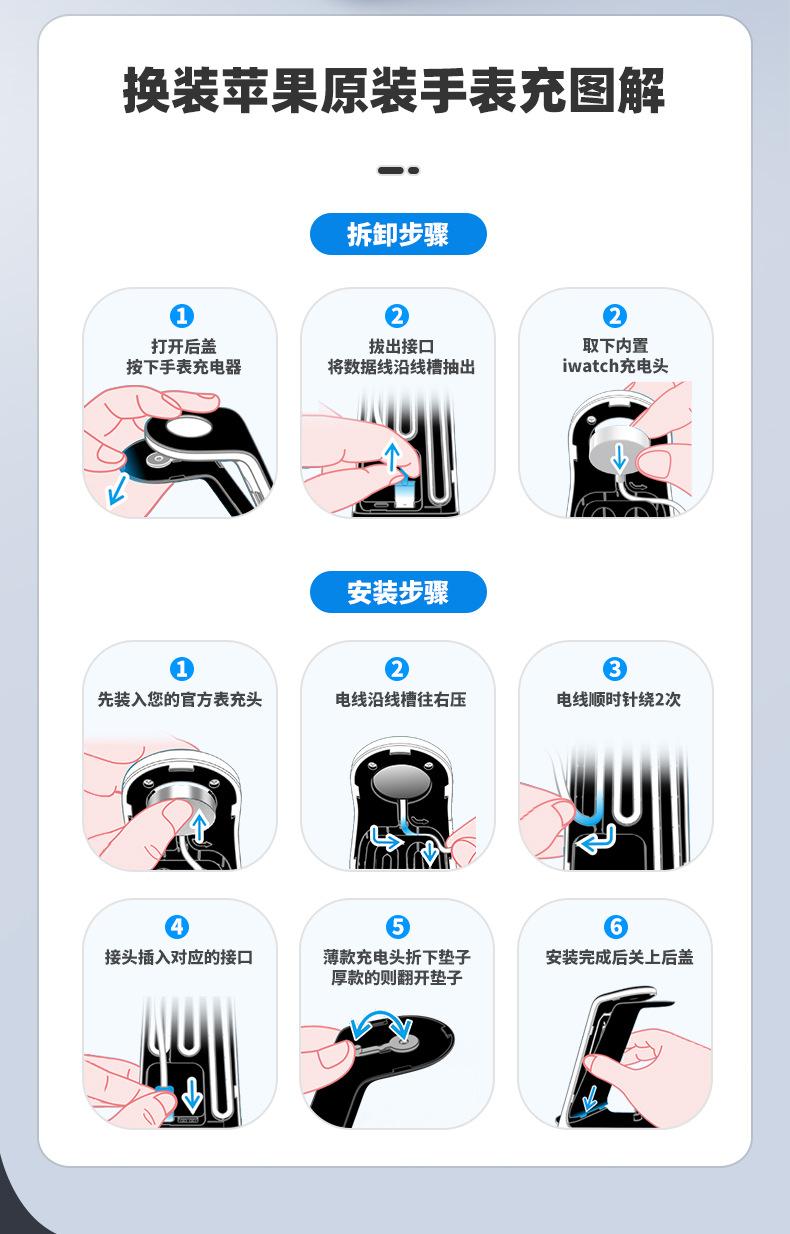 换装苹果原装手表充图解

拆卸步骤

1
打开后盖
按下手表充电器

2
拔出接口
将数据线沿线槽抽出

2
取下内置
iwatch充电头

安装步骤

1
先装入您的官方表充头

2
电线沿线槽往右压

3
电线顺时针绕2次

4
接头插入对应的接口

5
薄款充电头折下垫子
厚款的则翻开垫子

6
安装完成后关上后盖