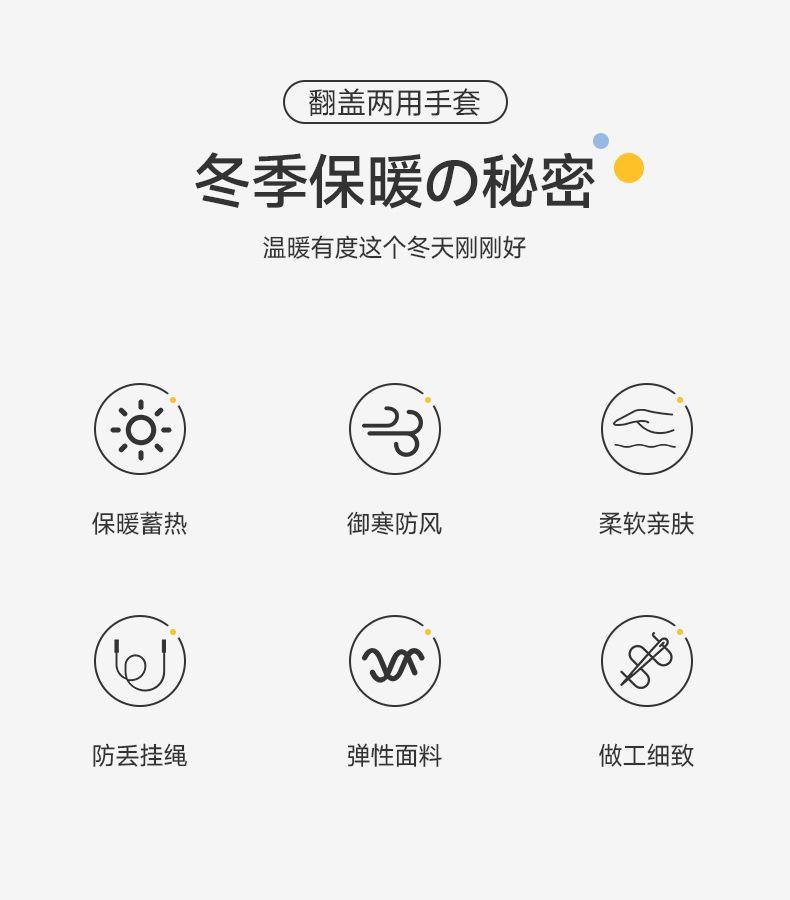 翻盖两用手套

冬季保暖の秘密

温暖有度这个冬天刚刚好

保暖蓄热

御寒防风

柔软亲肤

防丢挂绳

弹性面料

做工细致