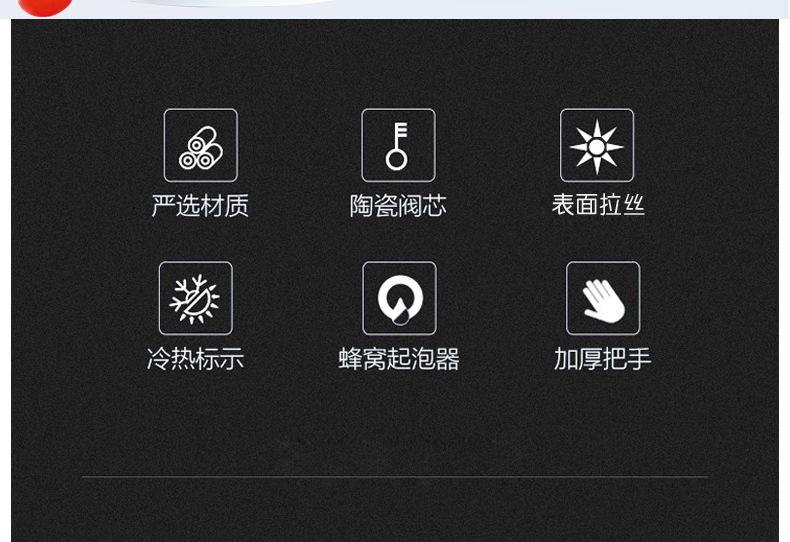 严选材质

陶瓷阀芯

表面拉丝

冷热标示

蜂窝起泡器

加厚把手