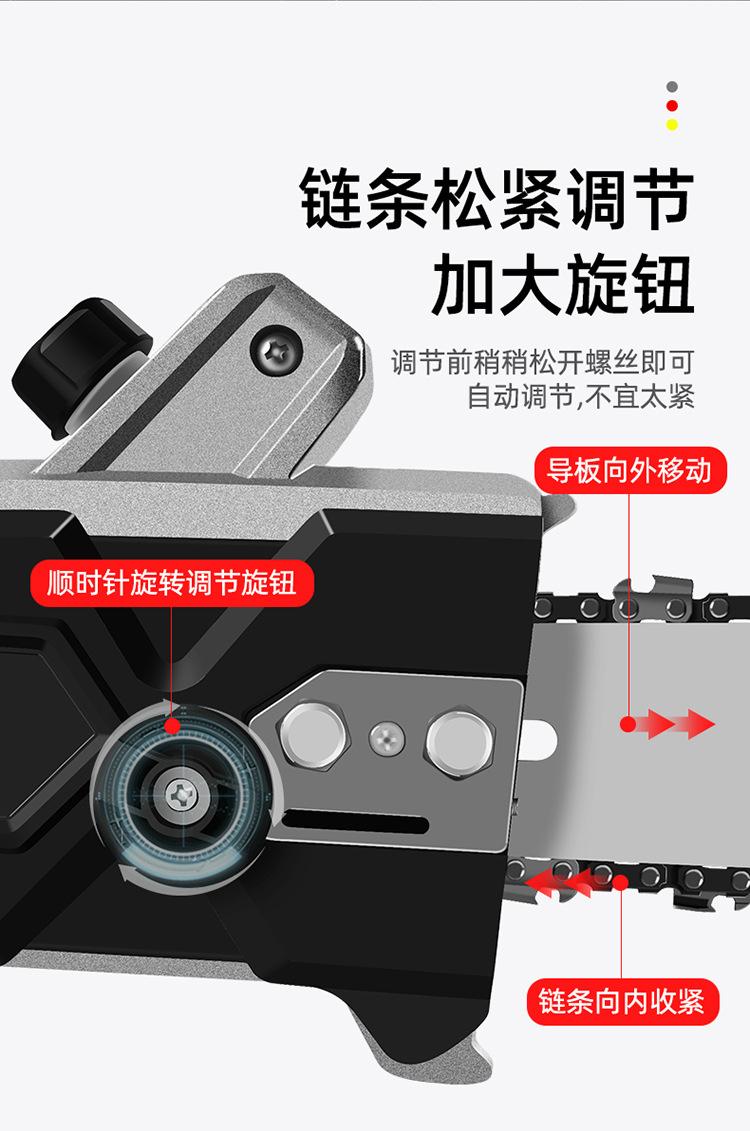 链条松紧调节
加大旋钮

调节前稍稍松开螺丝即可
自动调节,不宜太紧

导板向外移动

顺时针旋转调节旋钮

链条向内收紧