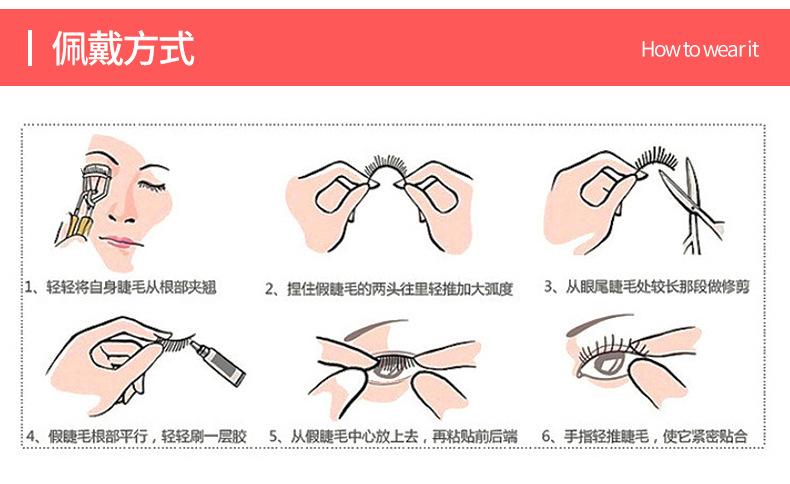 佩戴方式

How to wear it

1、轻轻将自身睫毛从根部夹翘

2、捏住假睫毛的两头往里轻推加大弧度

3、从眼尾睫毛处较长那段做修剪

4、假睫毛根部平行，轻轻刷一层胶

5、从假睫毛中心放上去，再粘贴前后端

6、手指轻推睫毛，使它紧密贴合