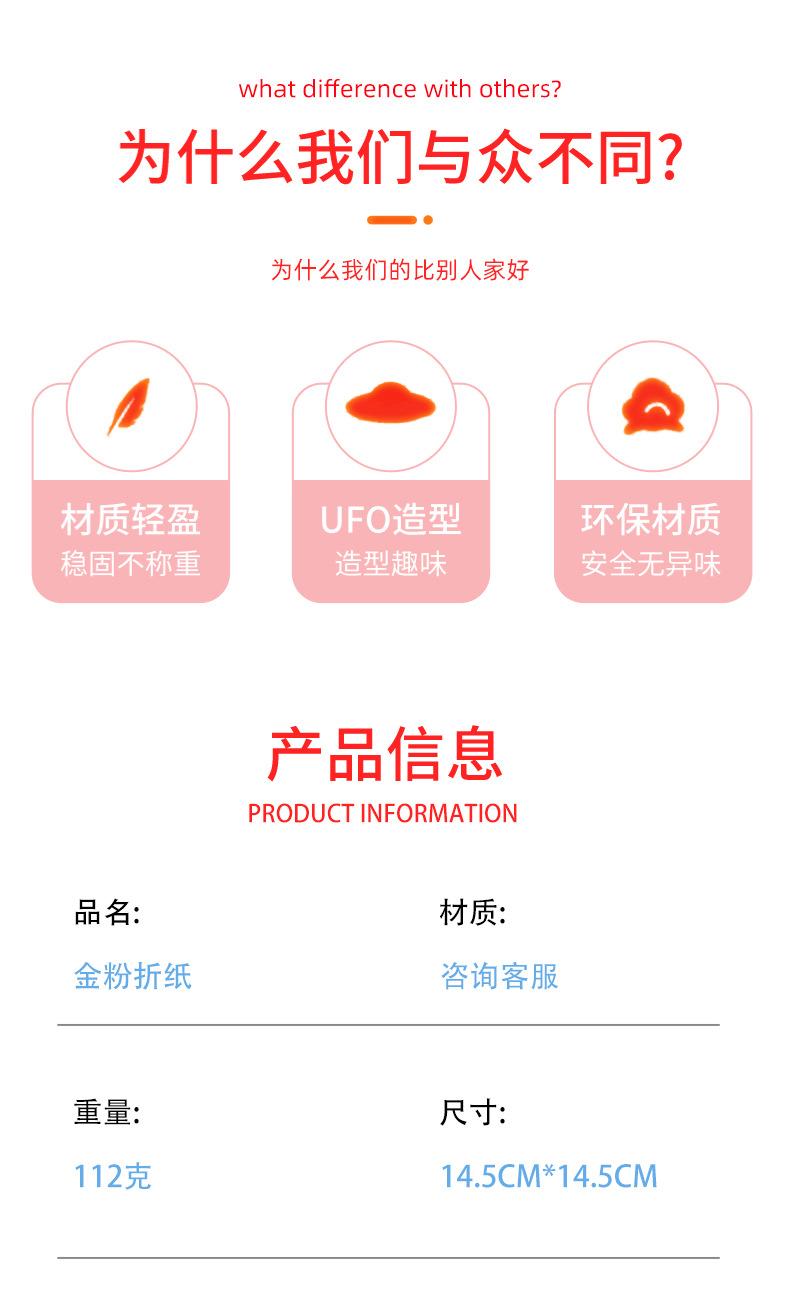 what difference with others?

为什么我们与众不同?

为什么我们的比别人家好

材质轻盈
稳固不称重

UFO造型
造型趣味

环保材质
安全无异味

产品信息
PRODUCT INFORMATION

品名:
金粉折纸

材质:
咨询客服

重量:
112克

尺寸:
14.5CM*14.5CM