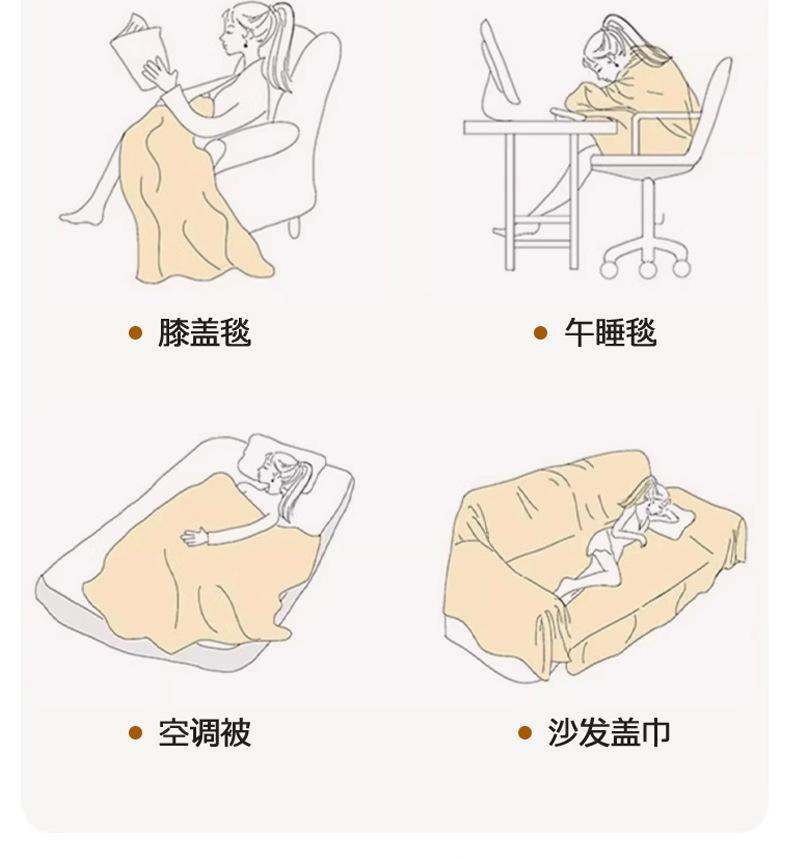 • 膝盖毯

• 午睡毯

• 空调被

• 沙发盖巾