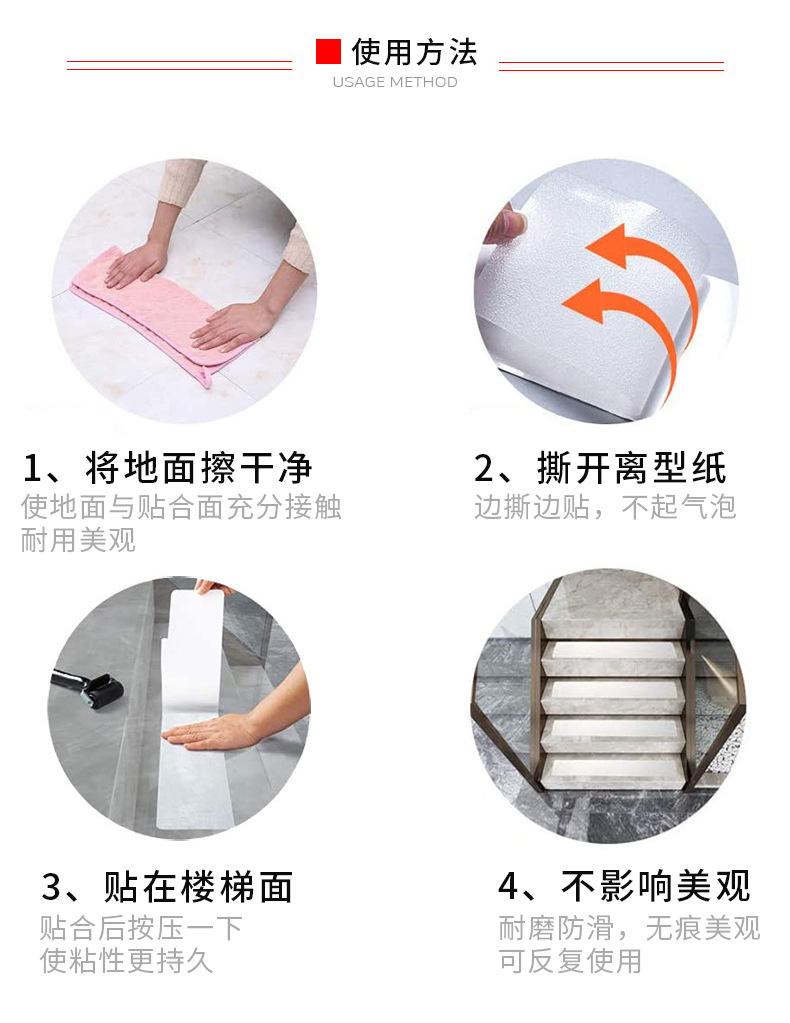 使用方法
USAGE METHOD

1、将地面擦干净
使地面与贴合面充分接触
耐用美观

2、撕开离型纸
边撕边贴，不起气泡

3、贴在楼梯面
贴合后按压一下
使粘性更持久

4、不影响美观
耐磨防滑，无痕美观
可反复使用