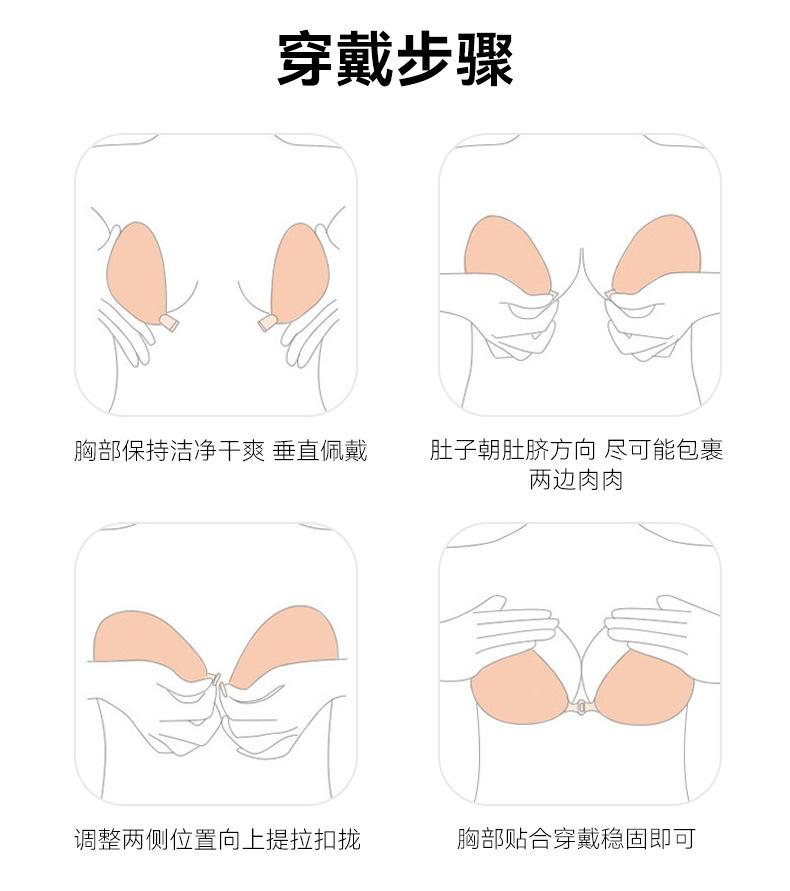 穿戴步骤

胸部保持洁净干爽 垂直佩戴

肚子朝肚脐方向 尽可能包裹两边肉肉

调整两侧位置向上提拉扣拢

胸部贴合穿戴稳固即可