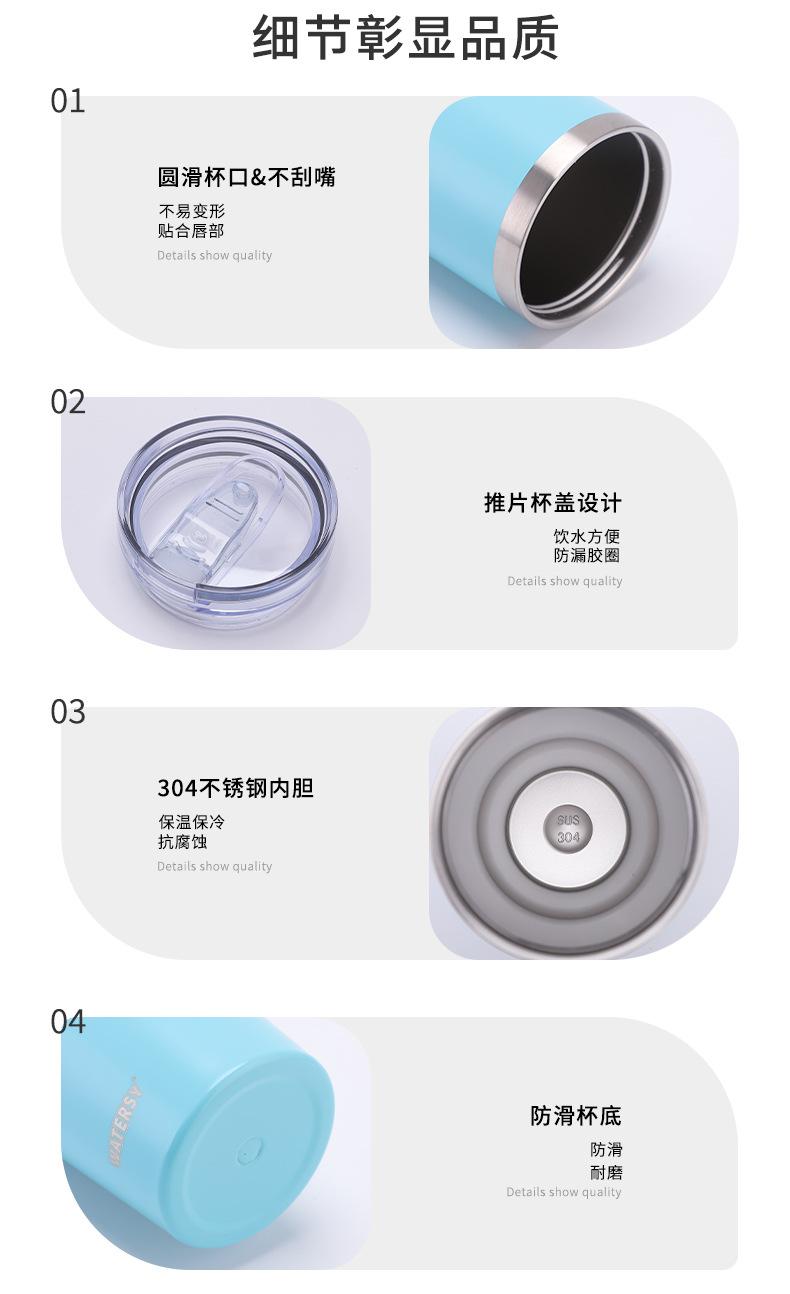 细节彰显品质

01

圆滑杯口&不刮嘴

不易变形
贴合唇部

Details show quality

02

推片杯盖设计

饮水方便
防漏胶圈

Details show quality

03

304不锈钢内胆

保温保冷
抗腐蚀

Details show quality

SUS
304

04

WATERSY

防滑杯底

防滑
耐磨

Details show quality