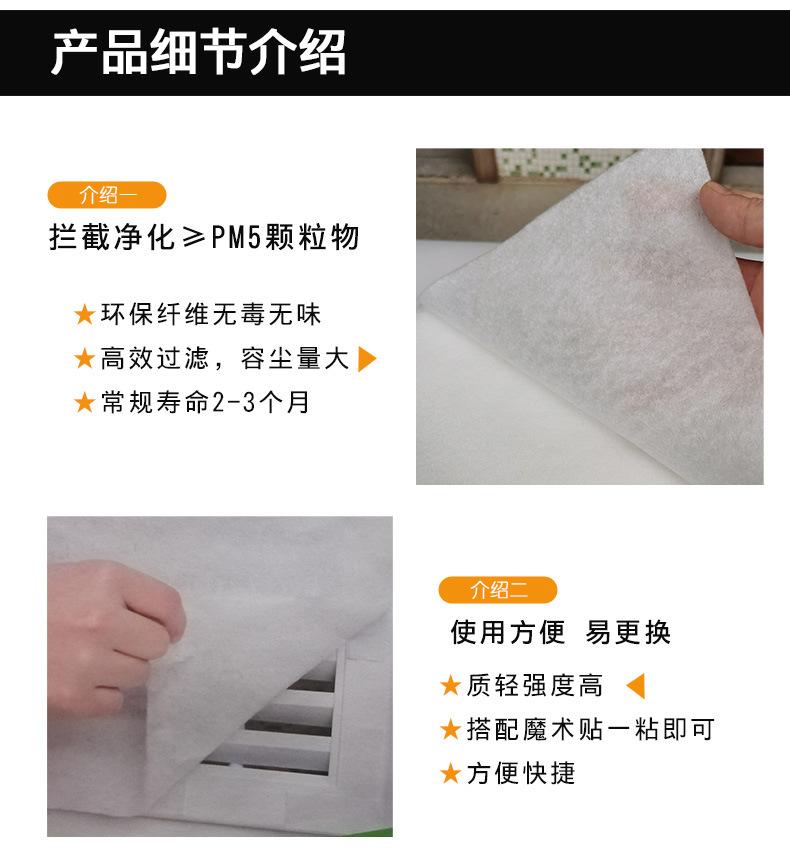 产品细节介绍

介绍一

拦截净化≥PM5颗粒物

★环保纤维无毒无味
★高效过滤，容尘量大
★常规寿命2-3个月

介绍二

使用方便 易更换

★质轻强度高
★搭配魔术贴一粘即可
★方便快捷