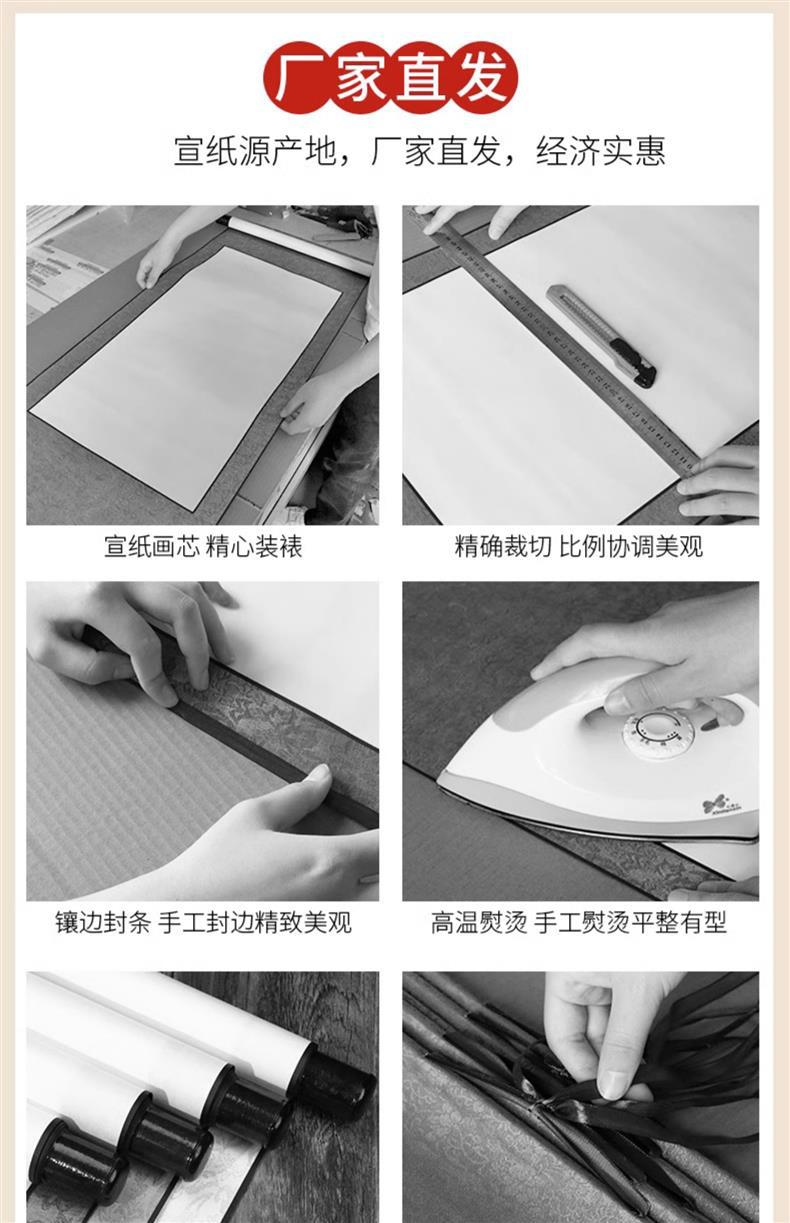 厂家直发

宣纸源产地，厂家直发，经济实惠

宣纸画芯 精心装裱

精确裁切 比例协调美观

镶边封条 手工封边精致美观

高温熨烫 手工熨烫平整有型