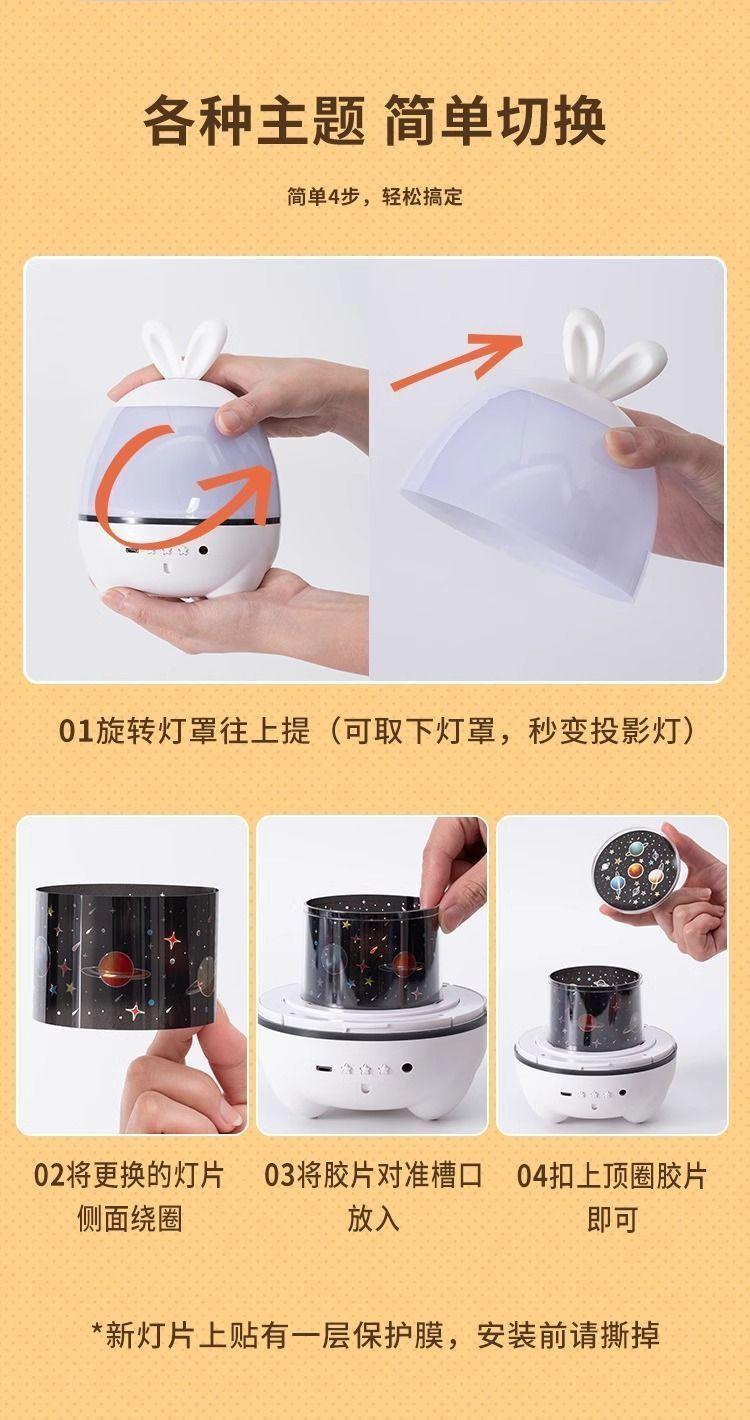 各种主题 简单切换

简单4步，轻松搞定

01旋转灯罩往上提（可取下灯罩，秒变投影灯）

02将更换的灯片侧面绕圈

03将胶片对准槽口放入

04扣上顶圈胶片即可

*新灯片上贴有一层保护膜，安装前请撕掉