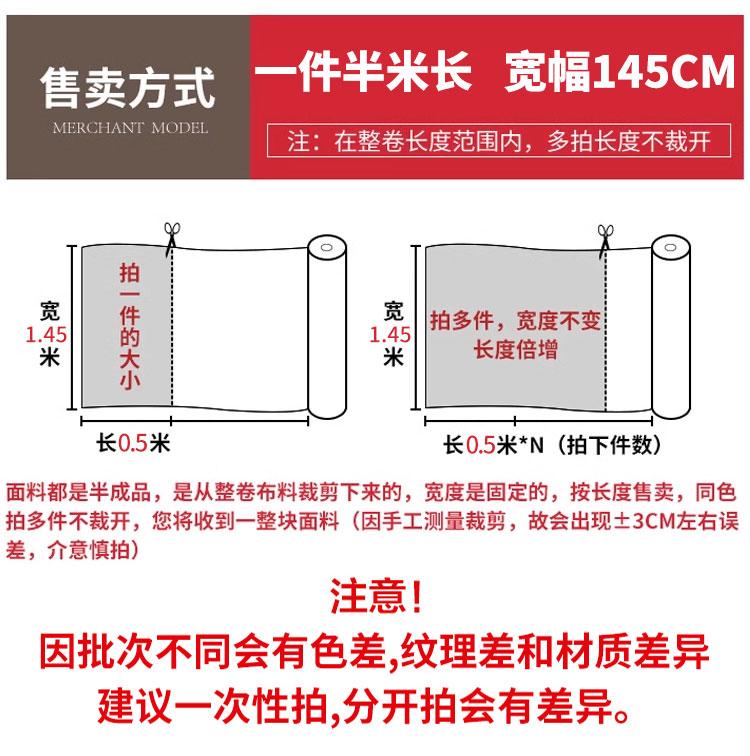 售卖方式
MERCHANT MODEL

一件半米长　宽幅145CM

注：在整卷长度范围内，多拍长度不裁开

宽
1.45
米

拍一件的大小

长0.5米

宽
1.45
米

拍多件，宽度不变
长度倍增

长0.5米*N（拍下件数）

面料都是半成品，是从整卷布料裁剪下来的，宽度是固定的，按长度售卖，同色拍多件不裁开，您将收到一整块面料（因手工测量裁剪，故会出现±3CM左右误差，介意慎拍）

注意！
因批次不同会有色差,纹理差和材质差异
建议一次性拍,分开拍会有差异。