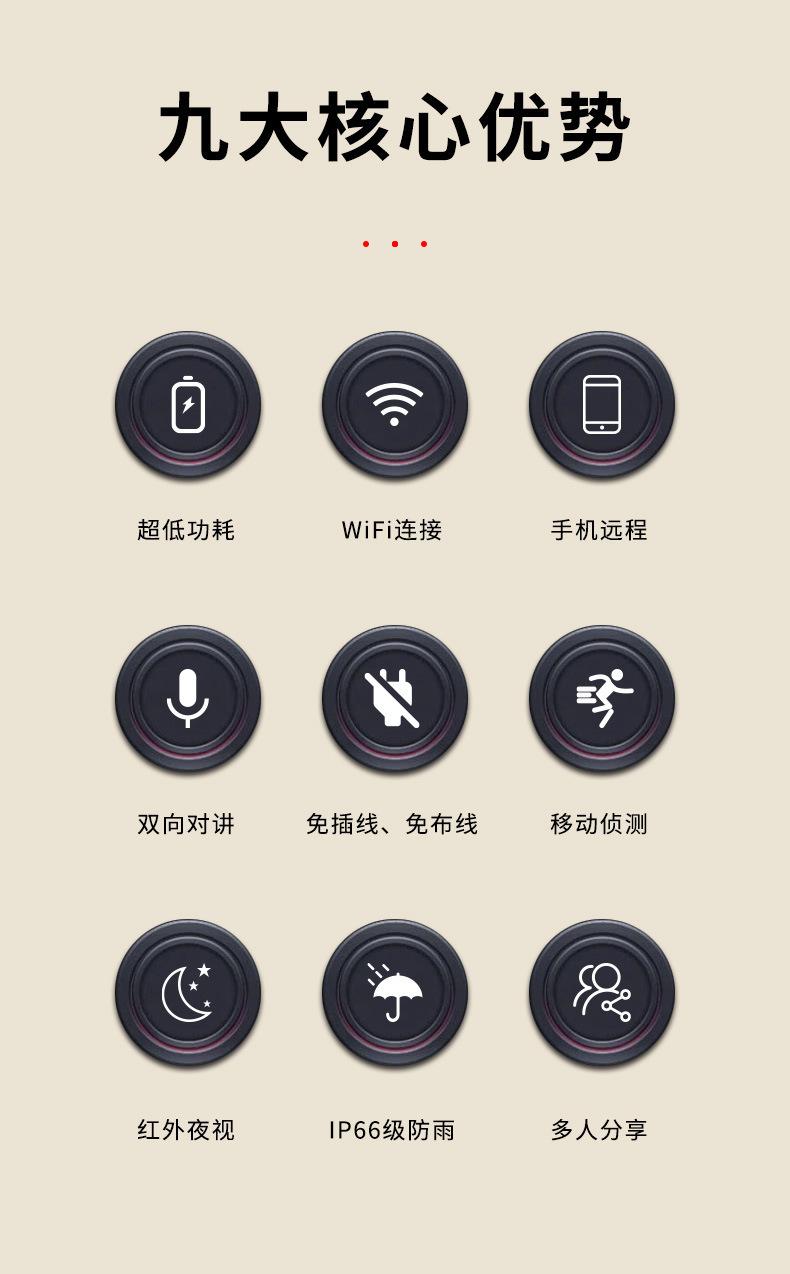 九大核心优势

超低功耗

WiFi连接

手机远程

双向对讲

免插线、免布线

移动侦测

红外夜视

IP66级防雨

多人分享