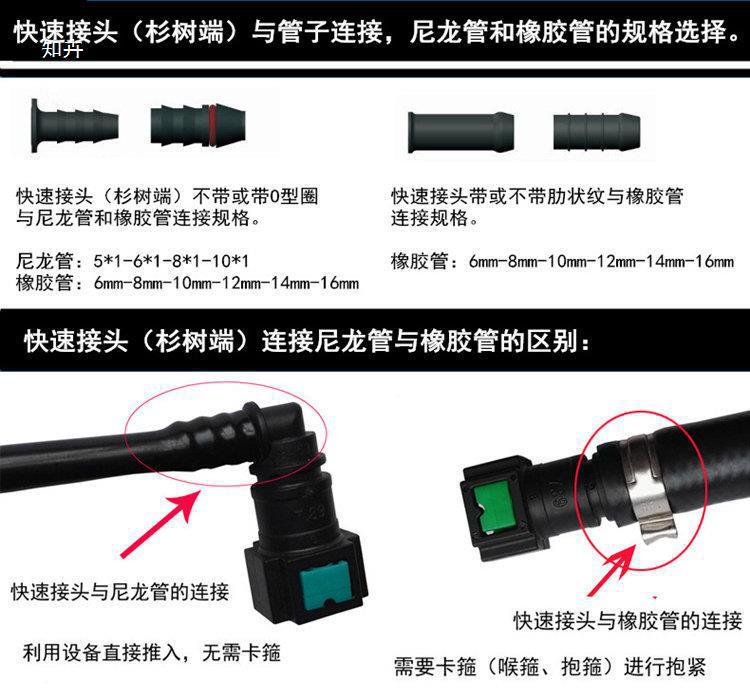 快速接头（杉树端）与管子连接，尼龙管和橡胶管的规格选择。

知卉

快速接头（杉树端）不带或带0型圈与尼龙管和橡胶管连接规格。

尼龙管：5*1-6*1-8*1-10*1
橡胶管：6mm-8mm-10mm-12mm-14mm-16mm

快速接头带或不带肋状纹与橡胶管连接规格。

橡胶管：6mm-8mm-10mm-12mm-14mm-16mm

快速接头（杉树端）连接尼龙管与橡胶管的区别：

快速接头与尼龙管的连接

利用设备直接推入，无需卡箍

快速接头与橡胶管的连接

需要卡箍（喉箍、抱箍）进行抱紧