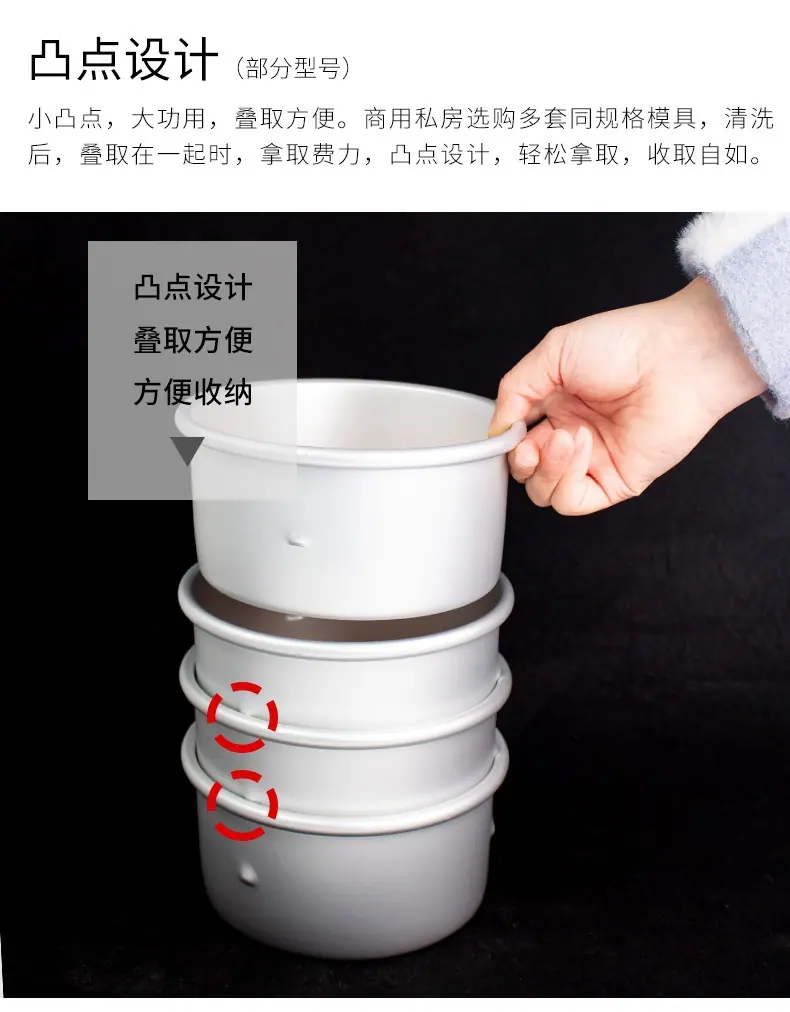 凸点设计（部分型号）

小凸点，大功用，叠取方便。商用私房选购多套同规格模具，清洗后，叠取在一起时，拿取费力，凸点设计，轻松拿取，收取自如。

凸点设计
叠取方便
方便收纳