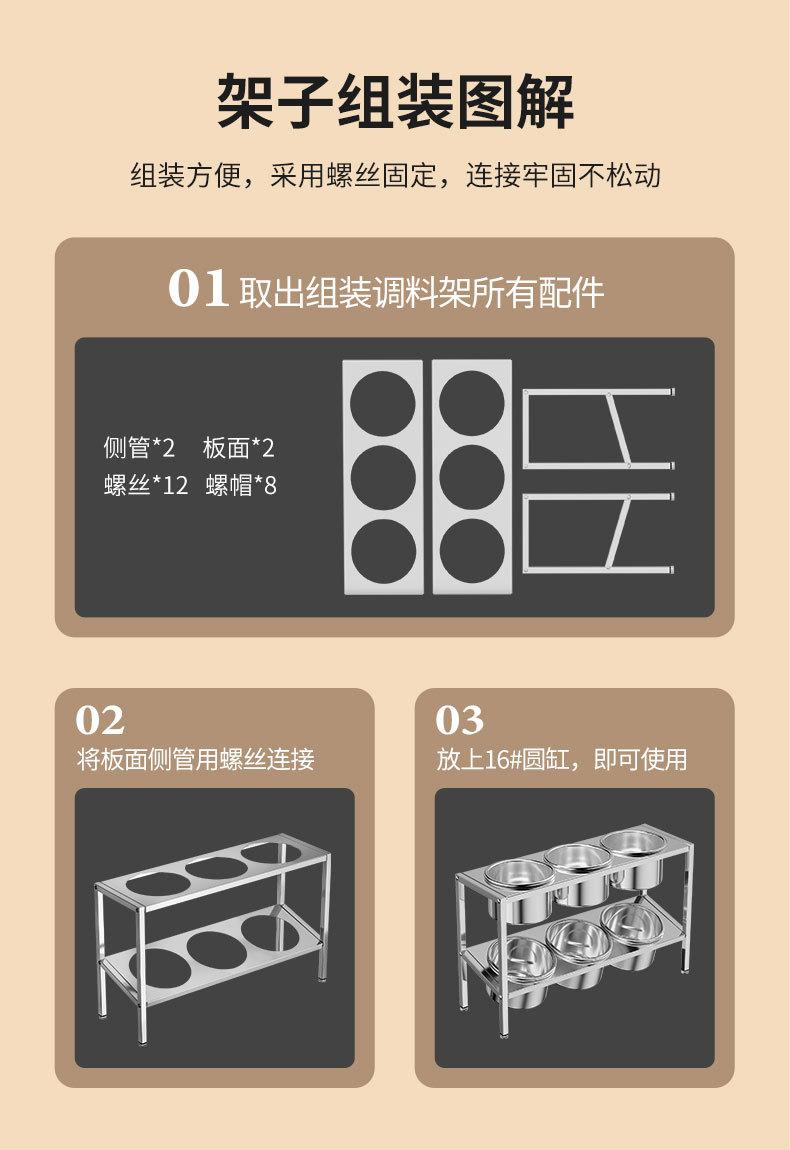 架子组装图解

组装方便，采用螺丝固定，连接牢固不松动

01 取出组装调料架所有配件

侧管*2 板面*2
螺丝*12 螺帽*8

02
将板面侧管用螺丝连接

03
放上16#圆缸，即可使用