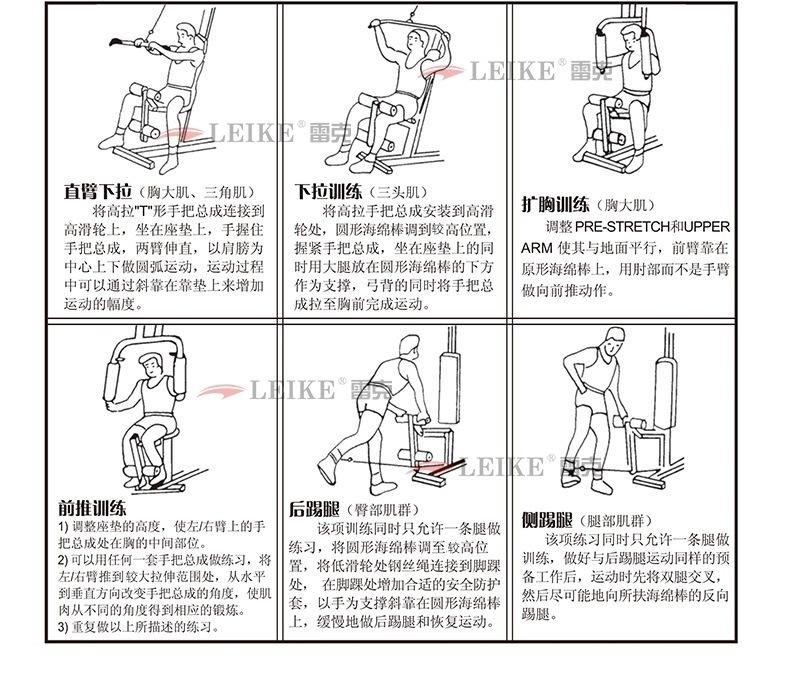 LEIKE® 雷克

直臂下拉（胸大肌、三角肌）

将高拉"T"形手把总成连接到高滑轮上，坐在座垫上，手握住手把总成，两臂伸直，以肩膀为中心上下做圆弧运动，运动过程中可以通过斜靠在靠垫上来增加运动的幅度。

LEIKE® 雷克

下拉训练（三头肌）

将高拉手把总成安装到高滑轮处，圆形海绵棒调到较高位置，握紧手把总成，坐在座垫上的同时用大腿放在圆形海绵棒的下方作为支撑，弓背的同时将手把总成拉至胸前完成运动。

扩胸训练（胸大肌）

调整 PRE-STRETCH和UPPER ARM 使其与地面平行，前臂靠在原形海绵棒上，用肘部而不是手臂做向前推动作。

LEIKE® 雷克

前推训练

1) 调整座垫的高度，使左/右臂上的手把总成处在胸的中间部位。

2) 可以用任何一套手把总成做练习，将左/右臂推到较大拉伸范围处，从水平到垂直方向改变手把总成的角度，使肌肉从不同的角度得到相应的锻炼。

3) 重复做以上所描述的练习。

LEIKE® 雷克

后踢腿（臀部肌群）

该项训练同时只允许一条腿做练习，将圆形海绵棒调至较高位置，将低滑轮处钢丝绳连接到脚踝处，在脚踝处增加合适的安全防护套，以手为支撑斜靠在圆形海绵棒上，缓慢地做后踢腿和恢复运动。

侧踢腿（腿部肌群）

该项练习同时只允许一条腿做训练，做好与后踢腿运动同样的预备工作后，运动时先将双腿交叉，然后尽可能地向所扶海绵棒的反向踢腿。