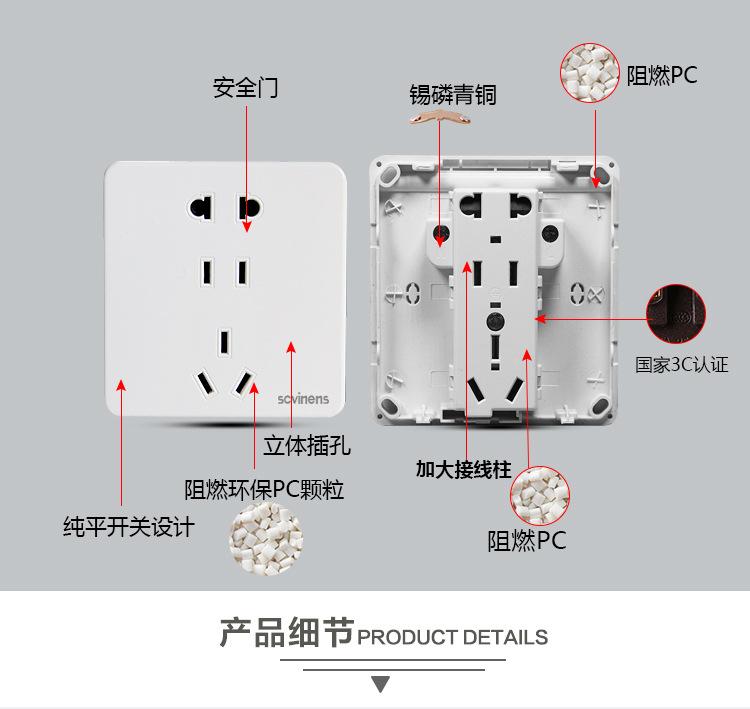 安全门

锡磷青铜

阻燃PC

scvinens

国家3C认证

立体插孔

加大接线柱

阻燃环保PC颗粒

纯平开关设计

阻燃PC

产品细节 PRODUCT DETAILS