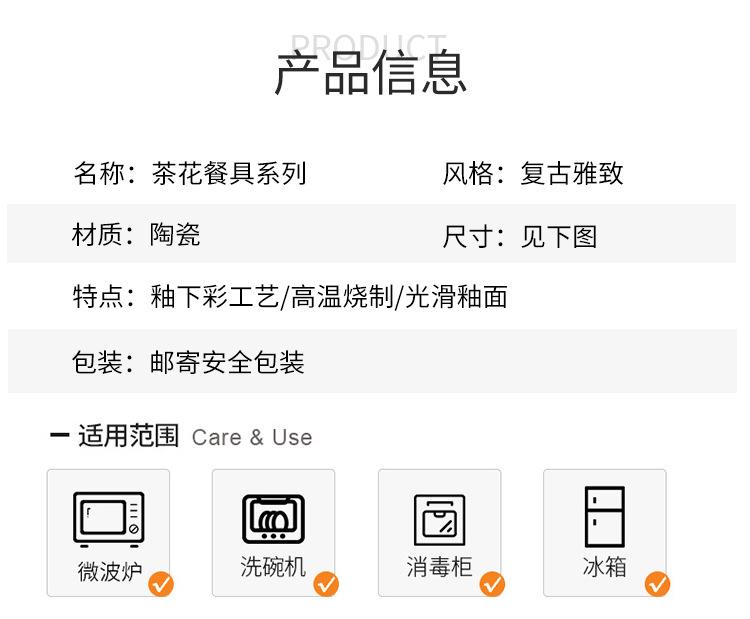 PRODUCT
产品信息

名称：茶花餐具系列 风格：复古雅致

材质：陶瓷 尺寸：见下图

特点：釉下彩工艺/高温烧制/光滑釉面

包装：邮寄安全包装

- 适用范围 Care & Use

微波炉 ✓

洗碗机 ✓

消毒柜 ✓

冰箱 ✓