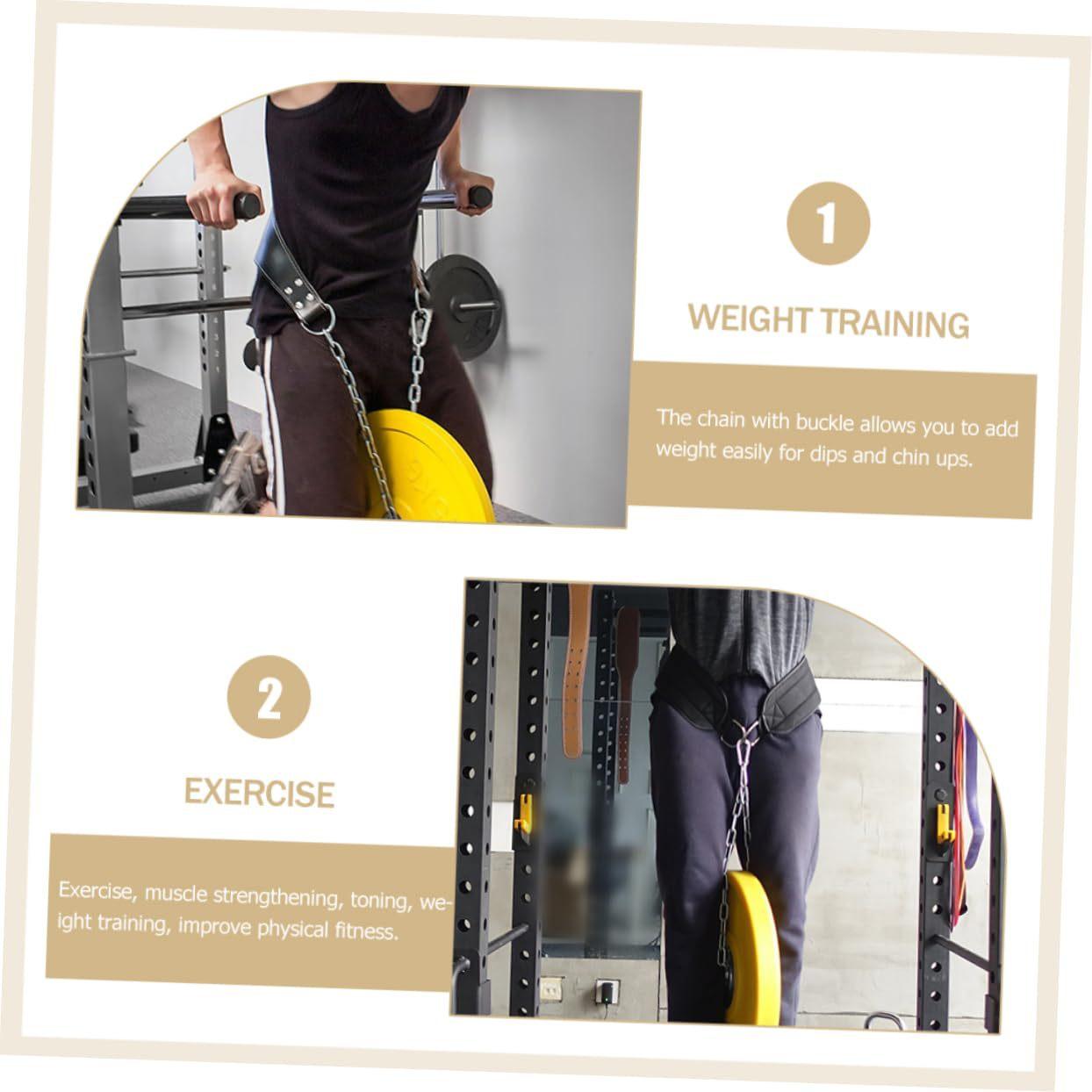 1

WEIGHT TRAINING

The chain with buckle allows you to add weight easily for dips and chin ups.

2

EXERCISE

Exercise, muscle strengthening, toning, weight training, improve physical fitness.