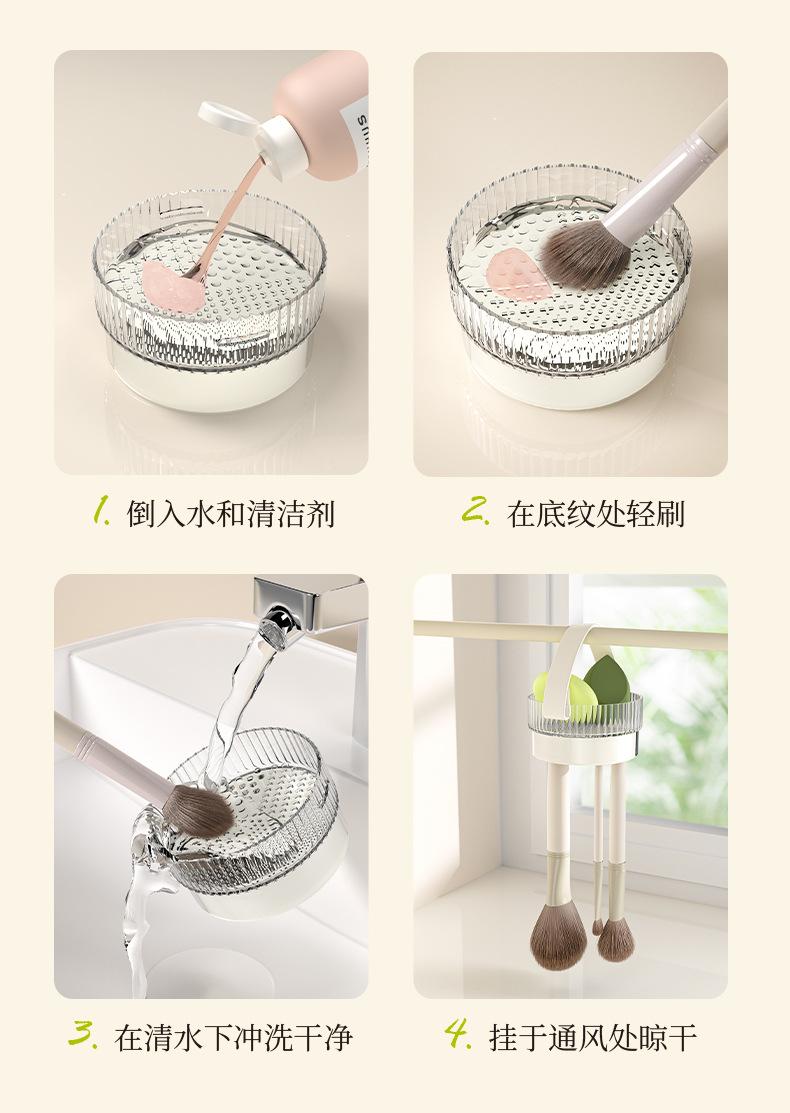 1. 倒入水和清洁剂

2. 在底纹处轻刷

3. 在清水下冲洗干净

4. 挂于通风处晾干