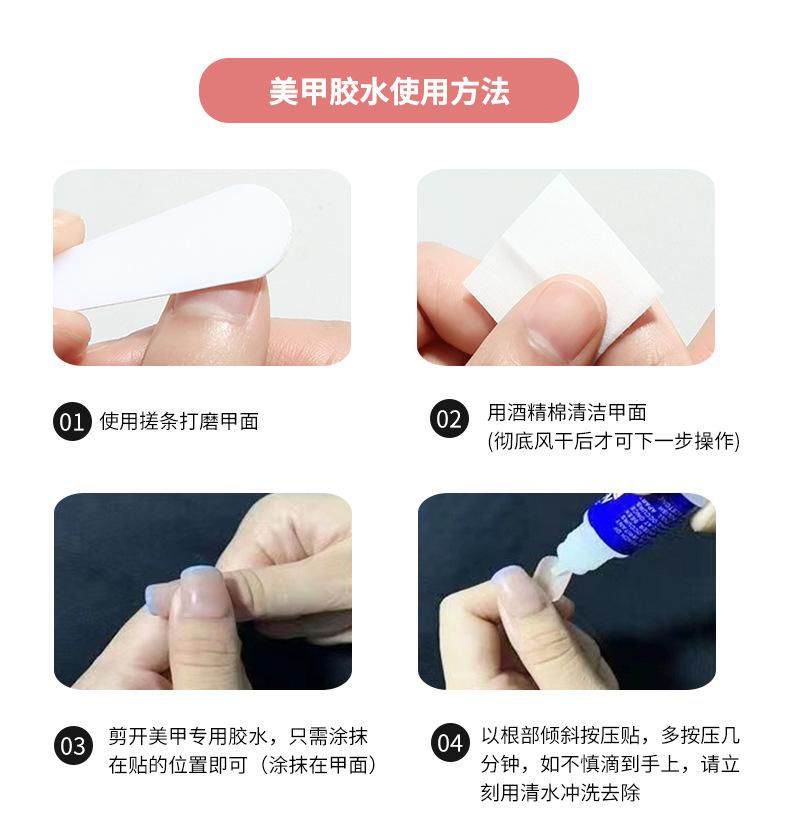 美甲胶水使用方法

01 使用搓条打磨甲面

02 用酒精棉清洁甲面
(彻底风干后才可下一步操作)

03 剪开美甲专用胶水，只需涂抹在贴的位置即可（涂抹在甲面）

04 以根部倾斜按压贴，多按压几分钟，如不慎滴到手上，请立刻用清水冲洗去除