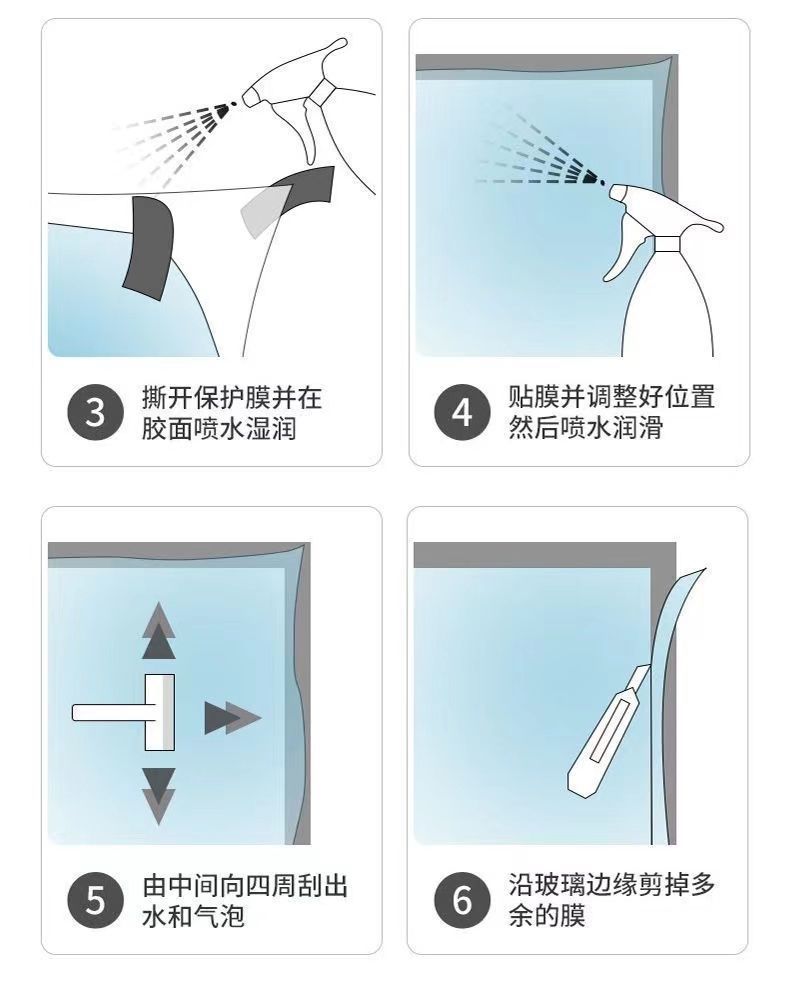 3 撕开保护膜并在胶面喷水湿润

4 贴膜并调整好位置然后喷水润滑

5 由中间向四周刮出水和气泡

6 沿玻璃边缘剪掉多余的膜