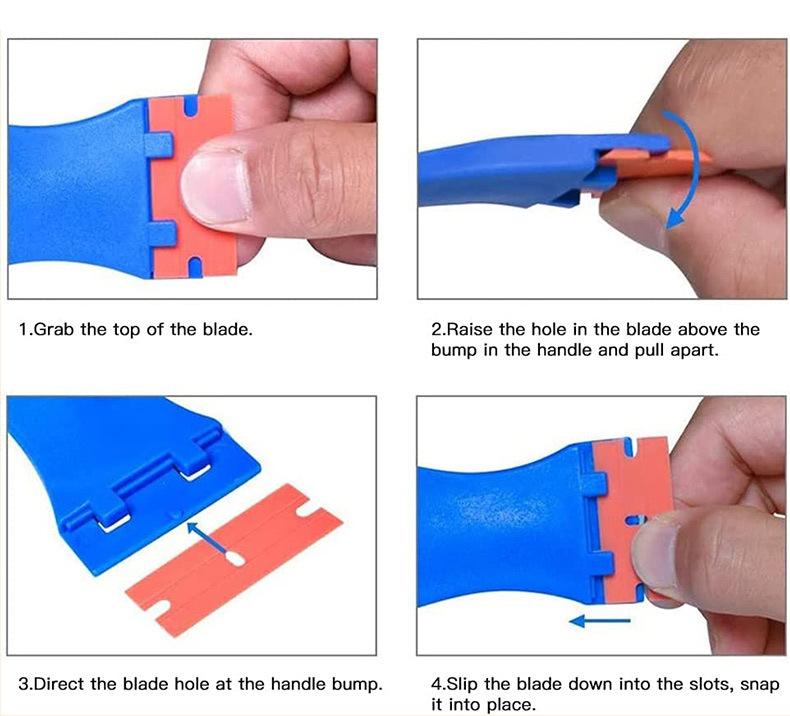 1.Grab the top of the blade.

2.Raise the hole in the blade above the bump in the handle and pull apart.

3.Direct the blade hole at the handle bump.

4.Slip the blade down into the slots, snap it into place.