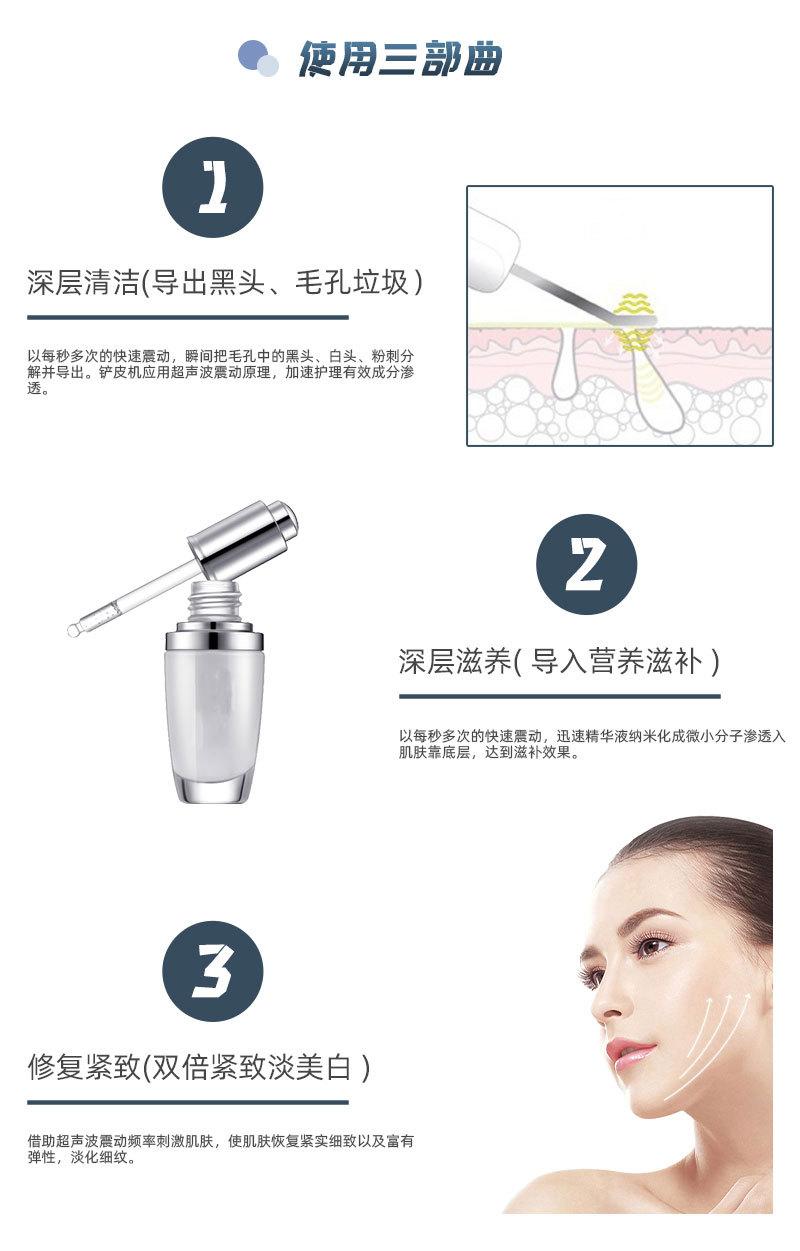 使用三部曲

1

深层清洁(导出黑头、毛孔垃圾)

以每秒多次的快速震动，瞬间把毛孔中的黑头、白头、粉刺分解并导出。铲皮机应用超声波震动原理，加速护理有效成分渗透。

2

深层滋养( 导入营养滋补 )

以每秒多次的快速震动，迅速精华液纳米化成微小分子渗透入肌肤靠底层，达到滋补效果。

3

修复紧致(双倍紧致淡美白 )

借助超声波震动频率刺激肌肤，使肌肤恢复紧实细致以及富有弹性，淡化细纹。