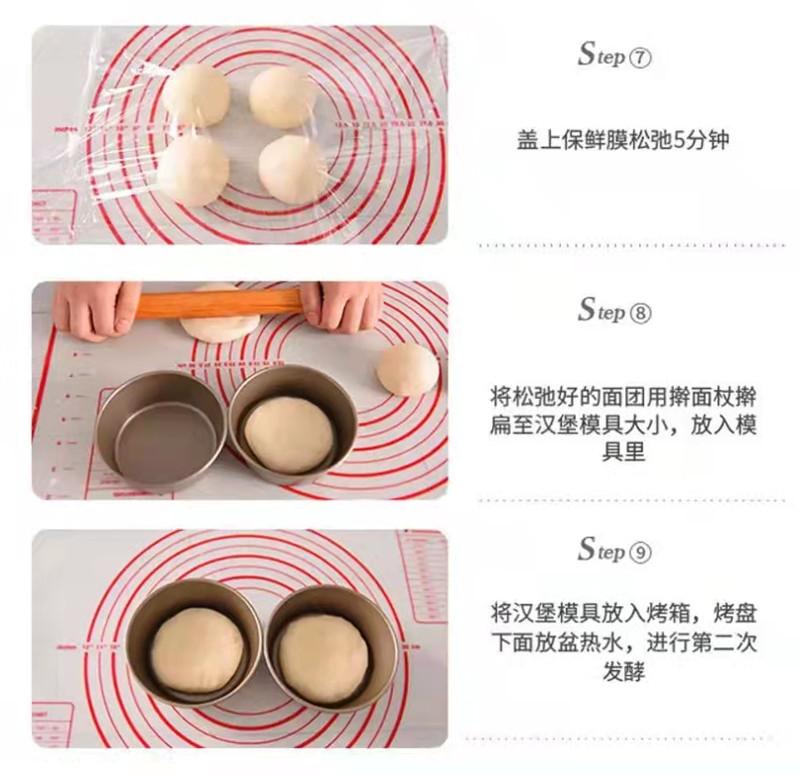 Step ⑦

盖上保鲜膜松弛5分钟

Step ⑧

将松弛好的面团用擀面杖擀扁至汉堡模具大小，放入模具里

Step ⑨

将汉堡模具放入烤箱，烤盘下面放盆热水，进行第二次发酵