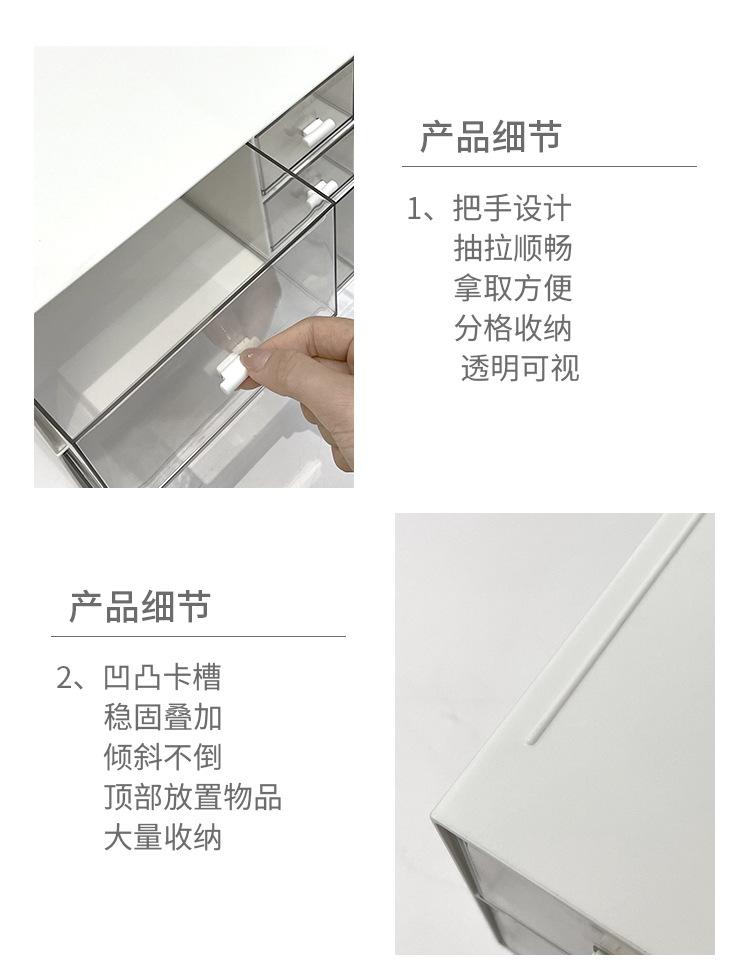 产品细节

1、把手设计
抽拉顺畅
拿取方便
分格收纳
透明可视

产品细节

2、凹凸卡槽
稳固叠加
倾斜不倒
顶部放置物品
大量收纳