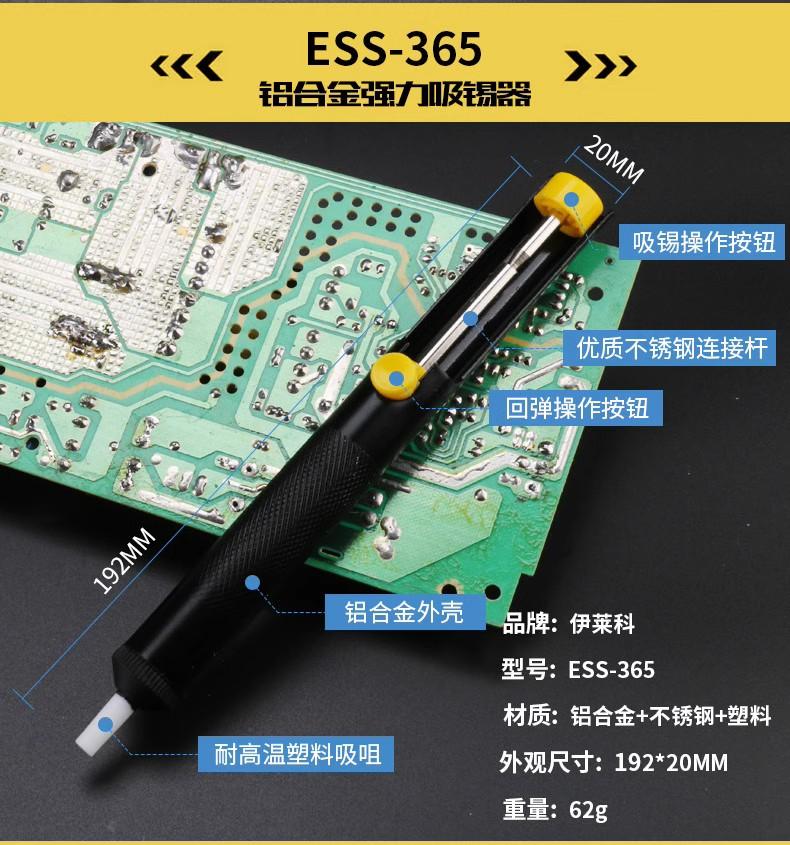 ESS-365
铝合金强力吸锡器

20MM

吸锡操作按钮

优质不锈钢连接杆

回弹操作按钮

192MM

铝合金外壳

耐高温塑料吸咀

品牌：伊莱科

型号：ESS-365

材质：铝合金+不锈钢+塑料

外观尺寸：192*20MM

重量：62g