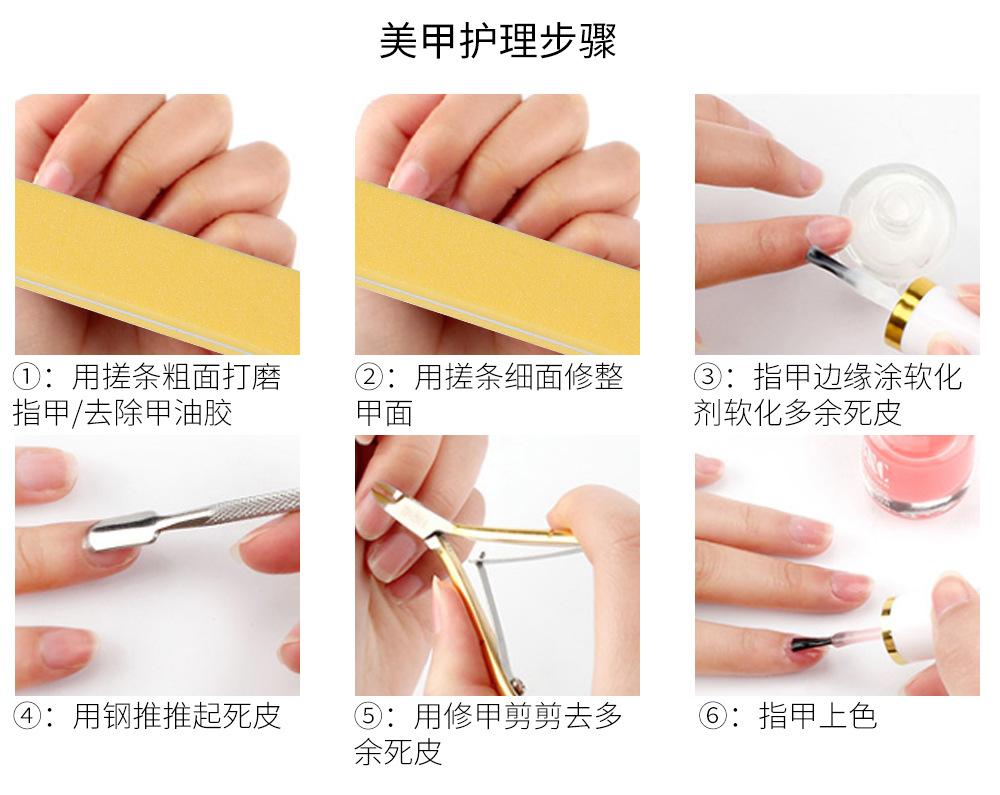 美甲护理步骤

①：用搓条粗面打磨指甲/去除甲油胶

②：用搓条细面修整甲面

③：指甲边缘涂软化剂软化多余死皮

④：用钢推推起死皮

⑤：用修甲剪剪去多余死皮

⑥：指甲上色