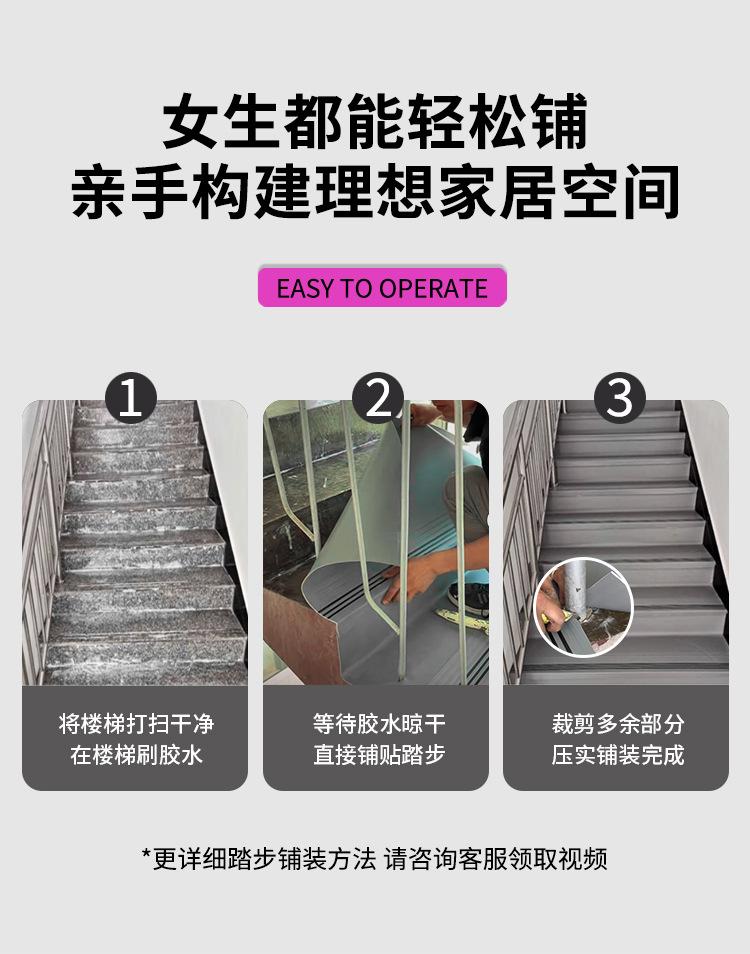 女生都能轻松铺
亲手构建理想家居空间

EASY TO OPERATE

1

将楼梯打扫干净
在楼梯刷胶水

2

等待胶水晾干
直接铺贴踏步

3

裁剪多余部分
压实铺装完成

*更详细踏步铺装方法 请咨询客服领取视频