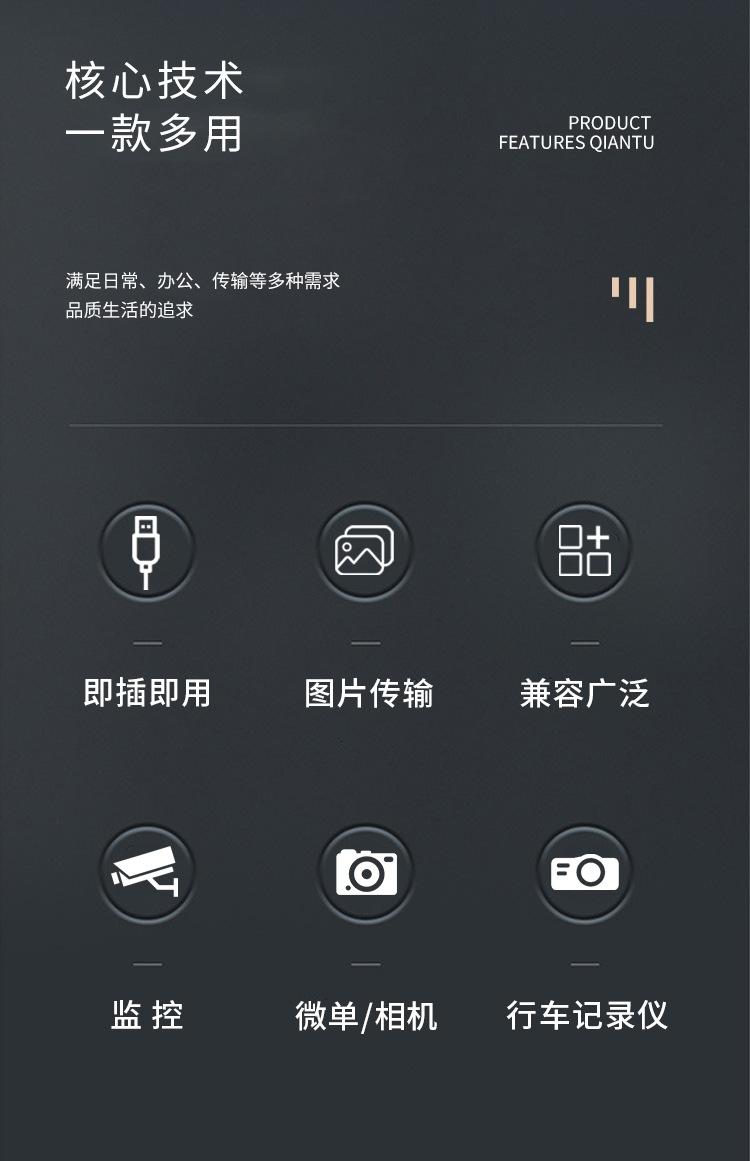 核心技术
一款多用

PRODUCT
FEATURES QIANTU

满足日常、办公、传输等多种需求
品质生活的追求

即插即用

图片传输

兼容广泛

监 控

微单/相机

行车记录仪