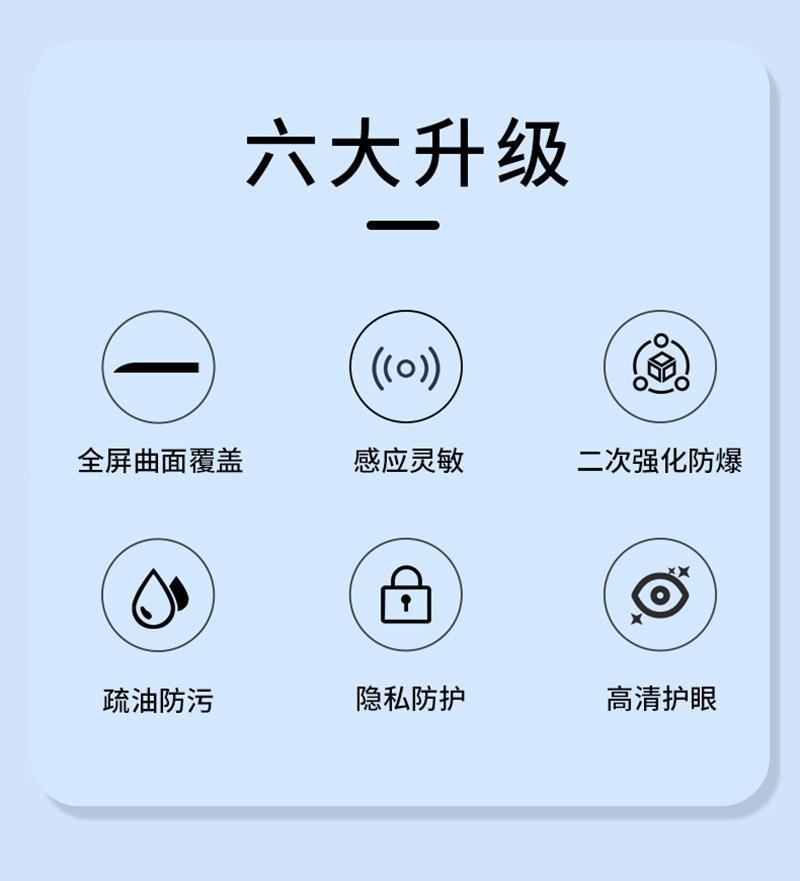 六大升级

全屏曲面覆盖

感应灵敏

二次强化防爆

疏油防污

隐私防护

高清护眼