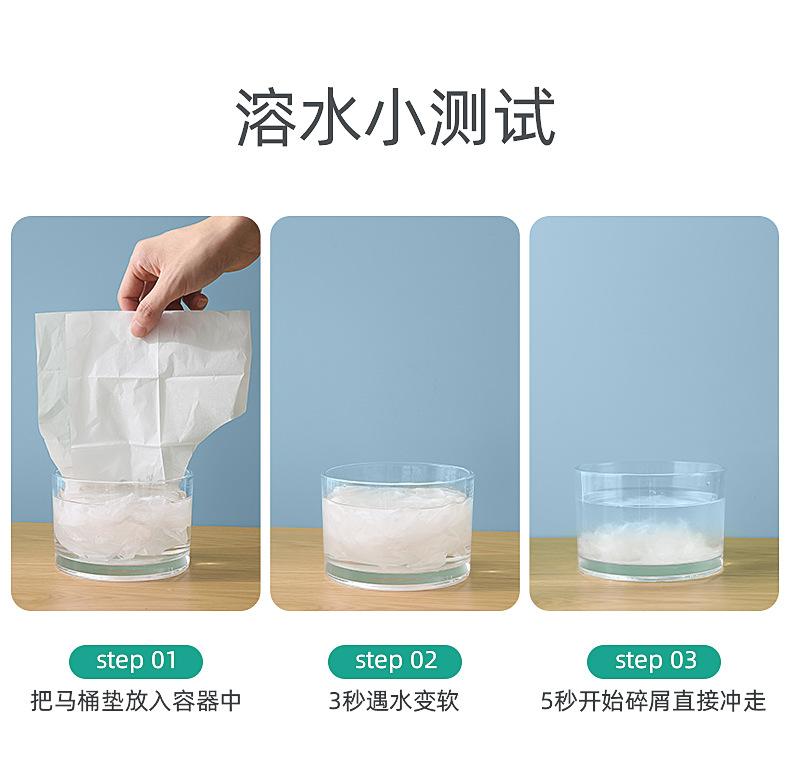 溶水小测试

step 01
把马桶垫放入容器中

step 02
3秒遇水变软

step 03
5秒开始碎屑直接冲走