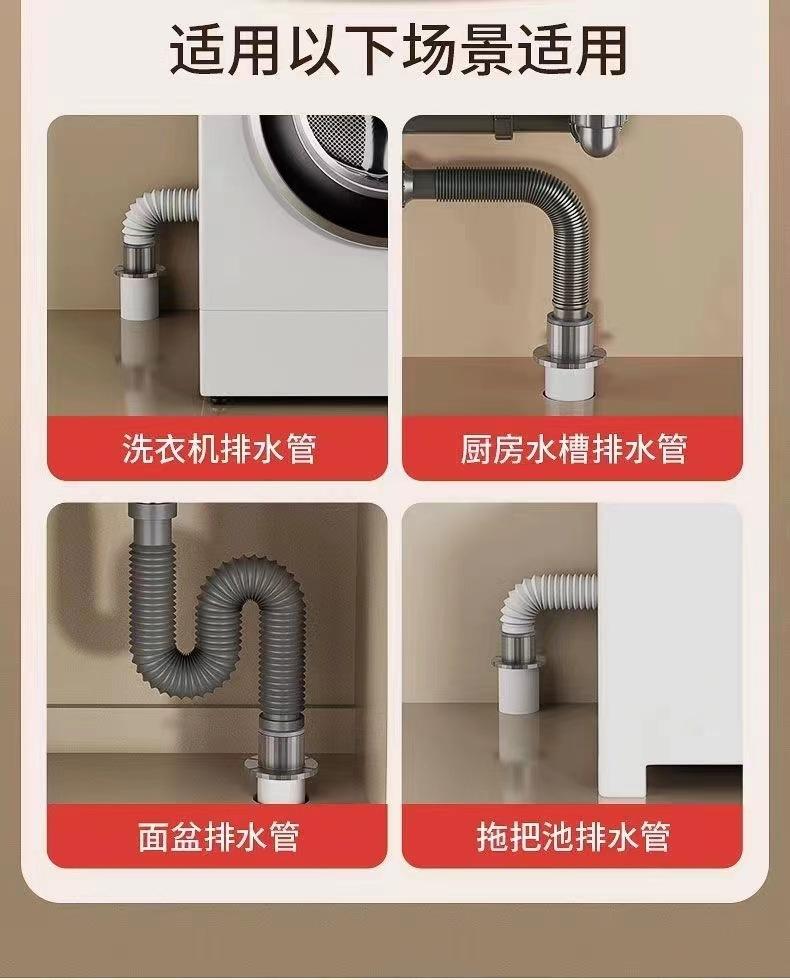 适用以下场景适用

洗衣机排水管

厨房水槽排水管

面盆排水管

拖把池排水管