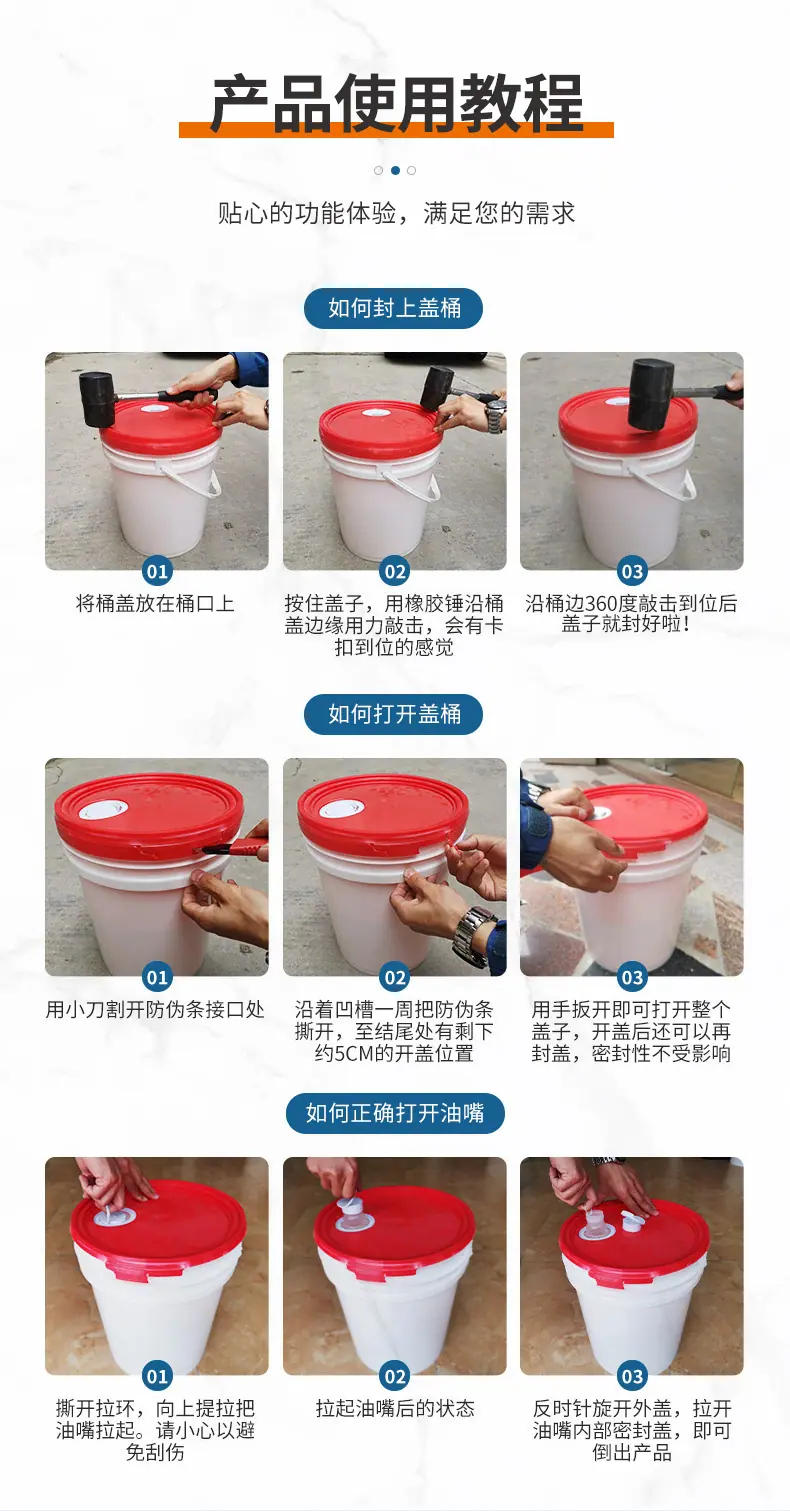 产品使用教程

贴心的功能体验，满足您的需求

如何封上盖桶

01
将桶盖放在桶口上

02
按住盖子，用橡胶锤沿桶盖边缘用力敲击，会有卡扣到位的感觉

03
沿桶边360度敲击到位后盖子就封好啦！

如何打开盖桶

01
用小刀割开防伪条接口处

02
沿着凹槽一周把防伪条撕开，至结尾处有剩下约5CM的开盖位置

03
用手扳开即可打开整个盖子，开盖后还可以再封盖，密封性不受影响

如何正确打开油嘴

01
撕开拉环，向上提拉把油嘴拉起。请小心以避免刮伤

02
拉起油嘴后的状态

03
反时针旋开外盖，拉开油嘴内部密封盖，即可倒出产品